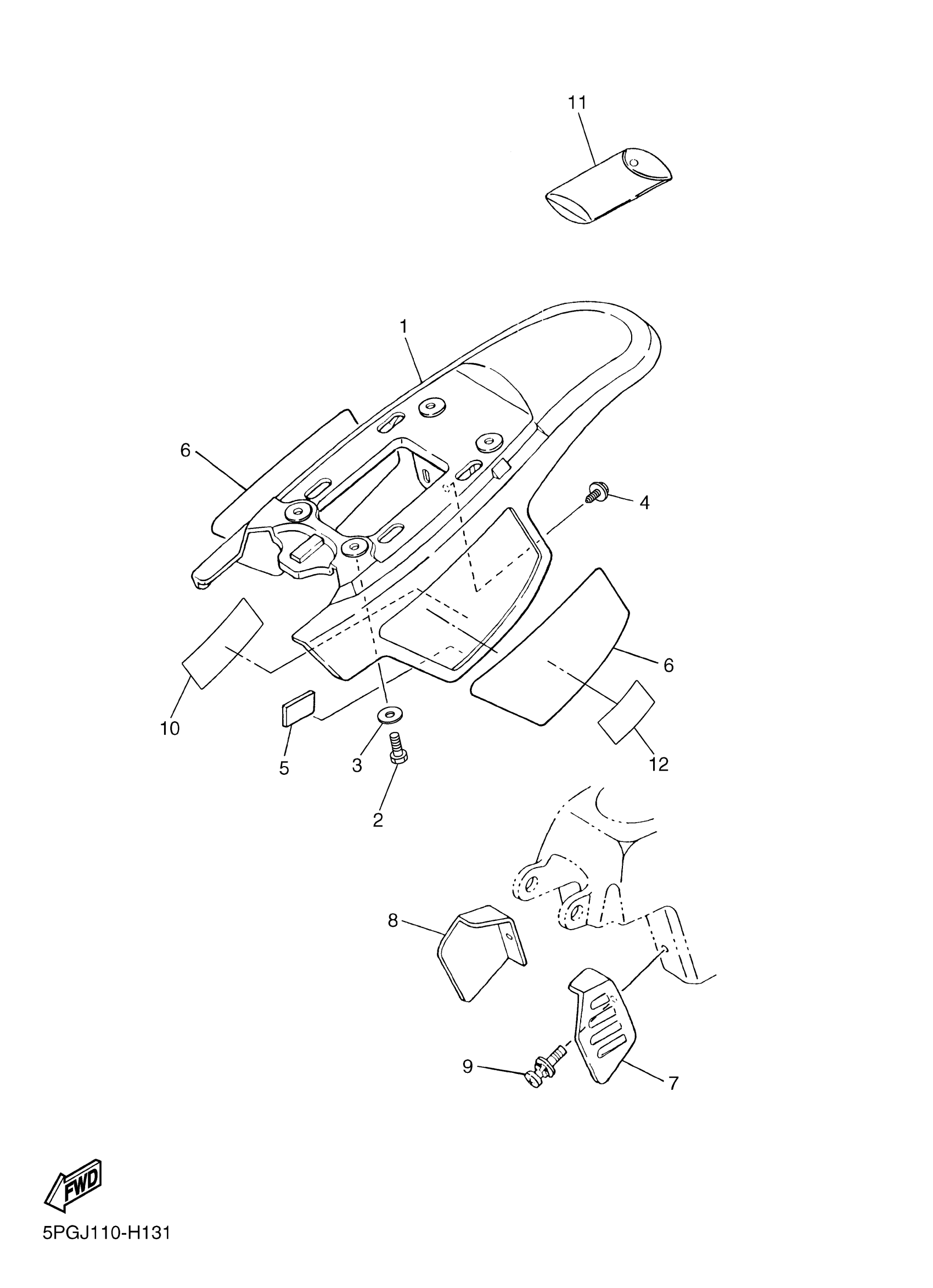 11

1

6

4

6

10

5

3

12

2

8

9

7

FWD

5PGJ110-H131