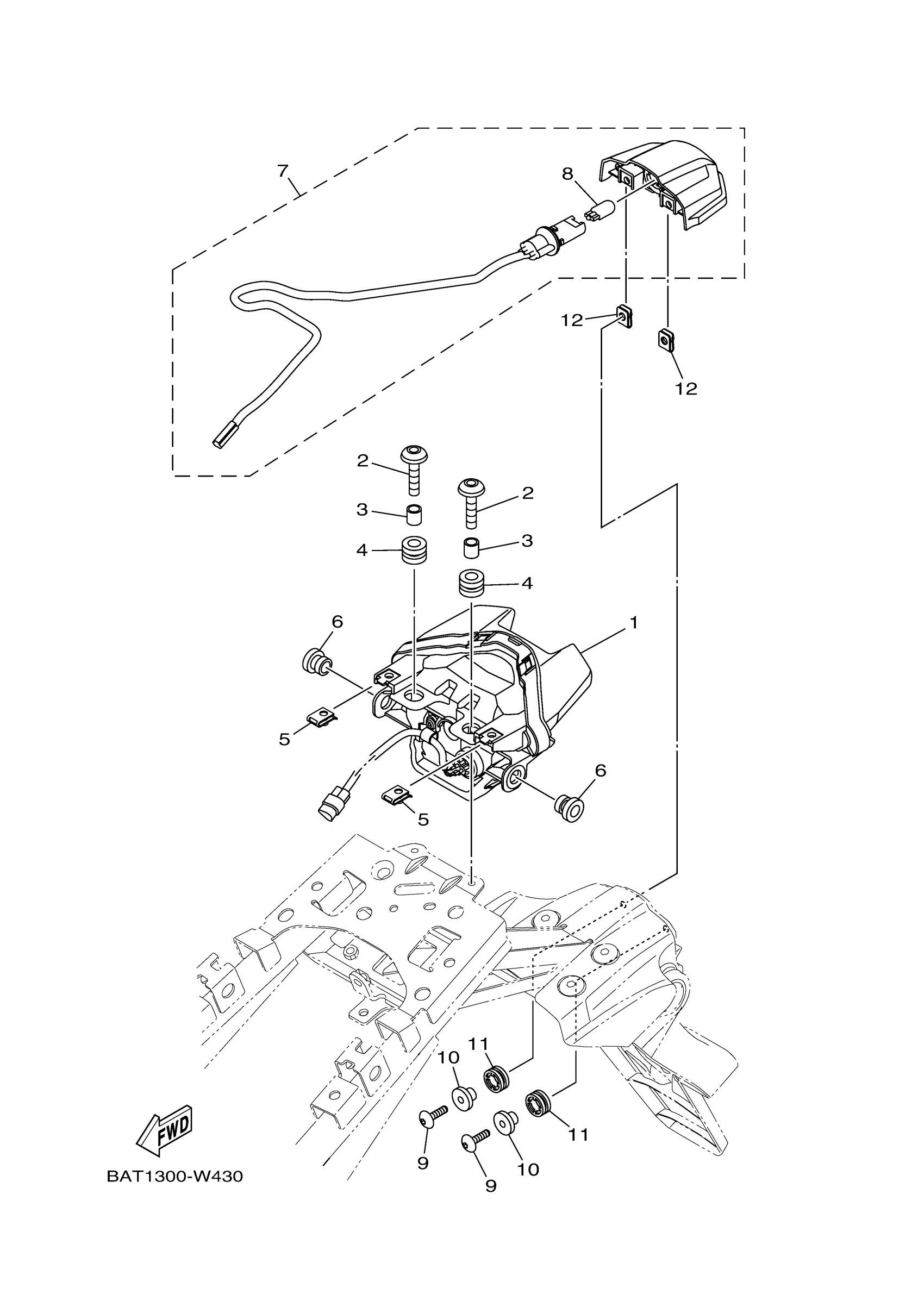 7
8
12
12
2
2
3
3
4
4
6
1
5
6
5
11
10
11
9
10
9
FWD
BAT1300-W430