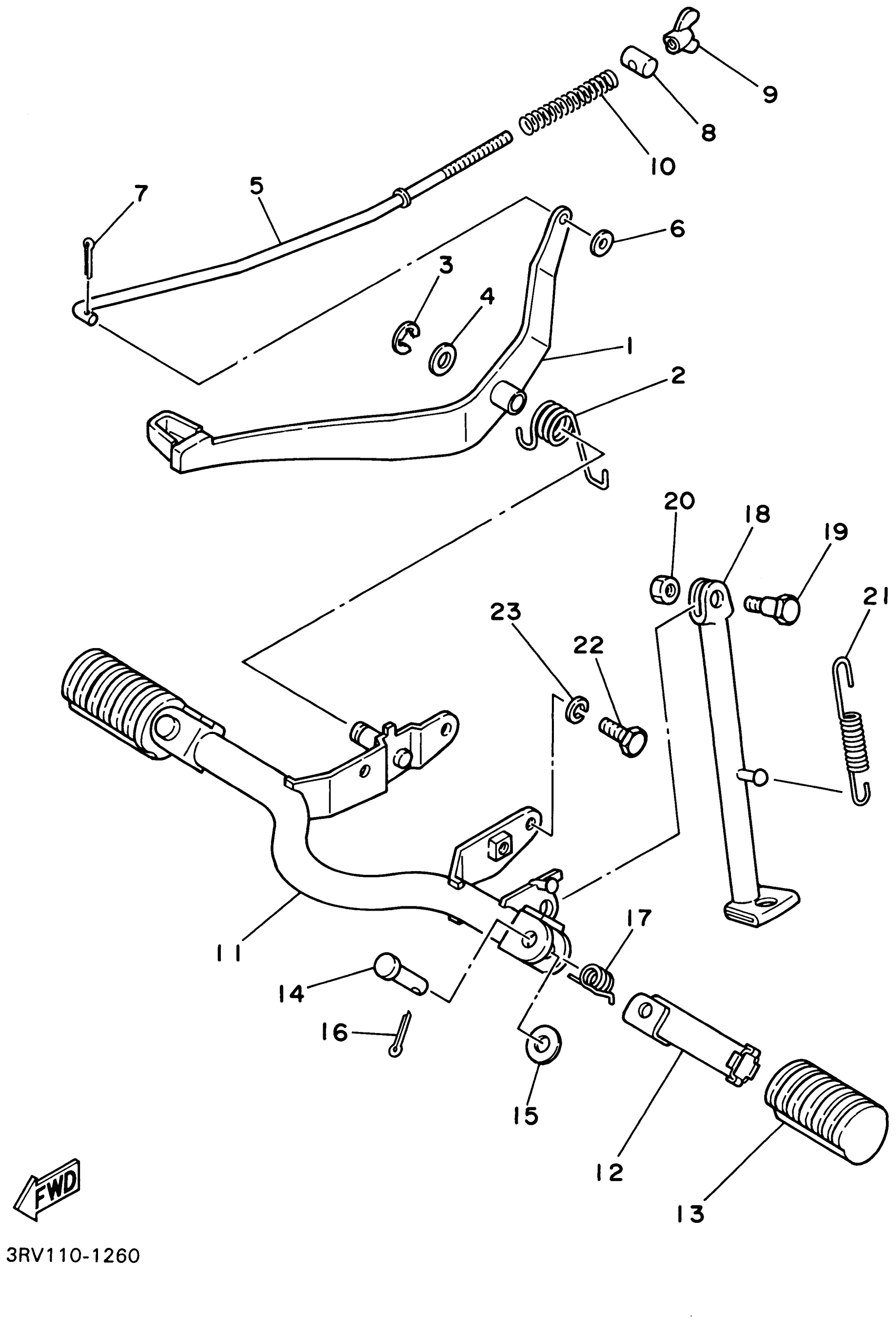 9
8
10
7
5
6
3
4
1
2
20
18
19
21
23
22
11
17
14
16
15
12
13
FWD
3RV110-1260