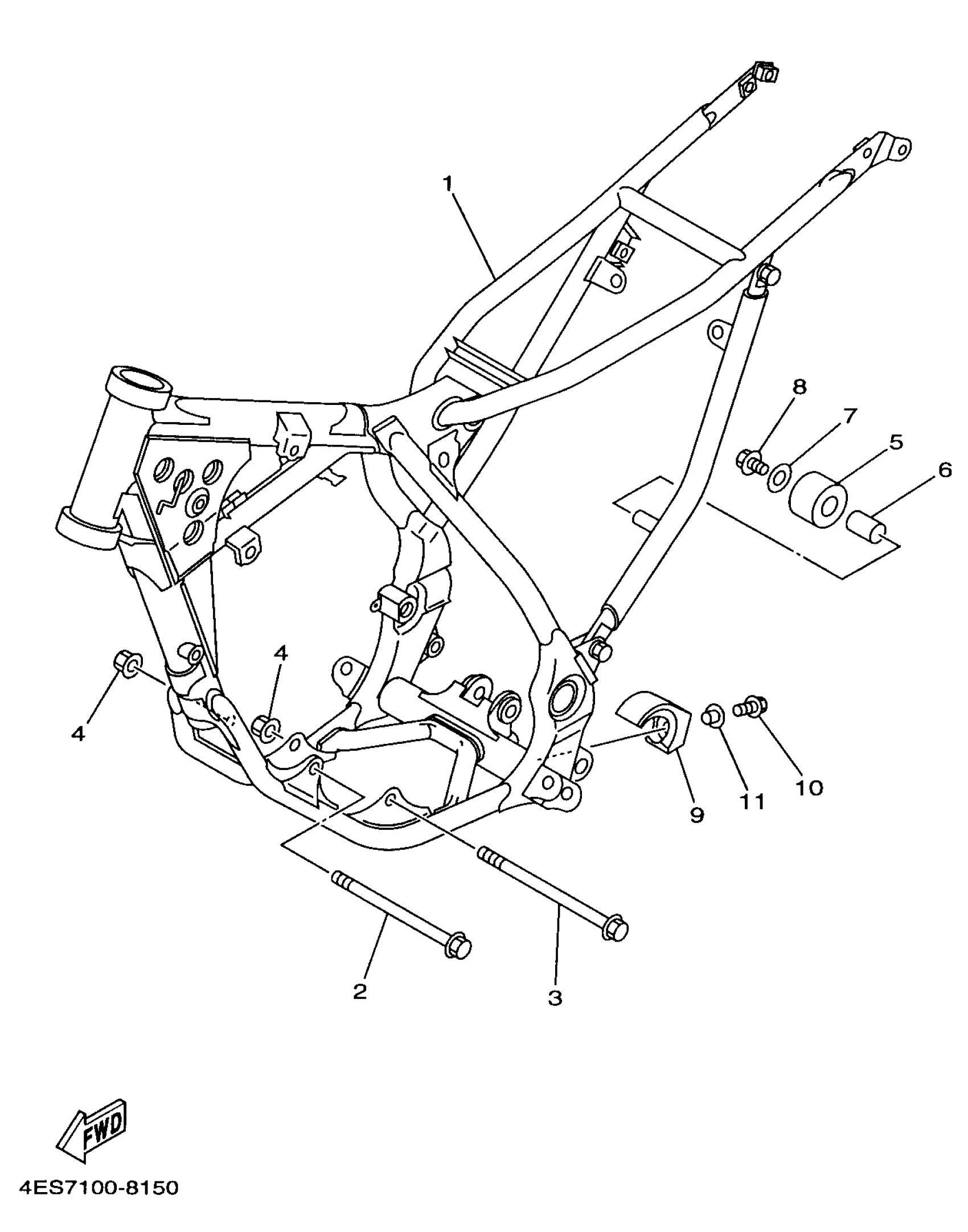 1

8
7
5
6

4
4

9
11
10

2
3

FWD

4ES7100-8150