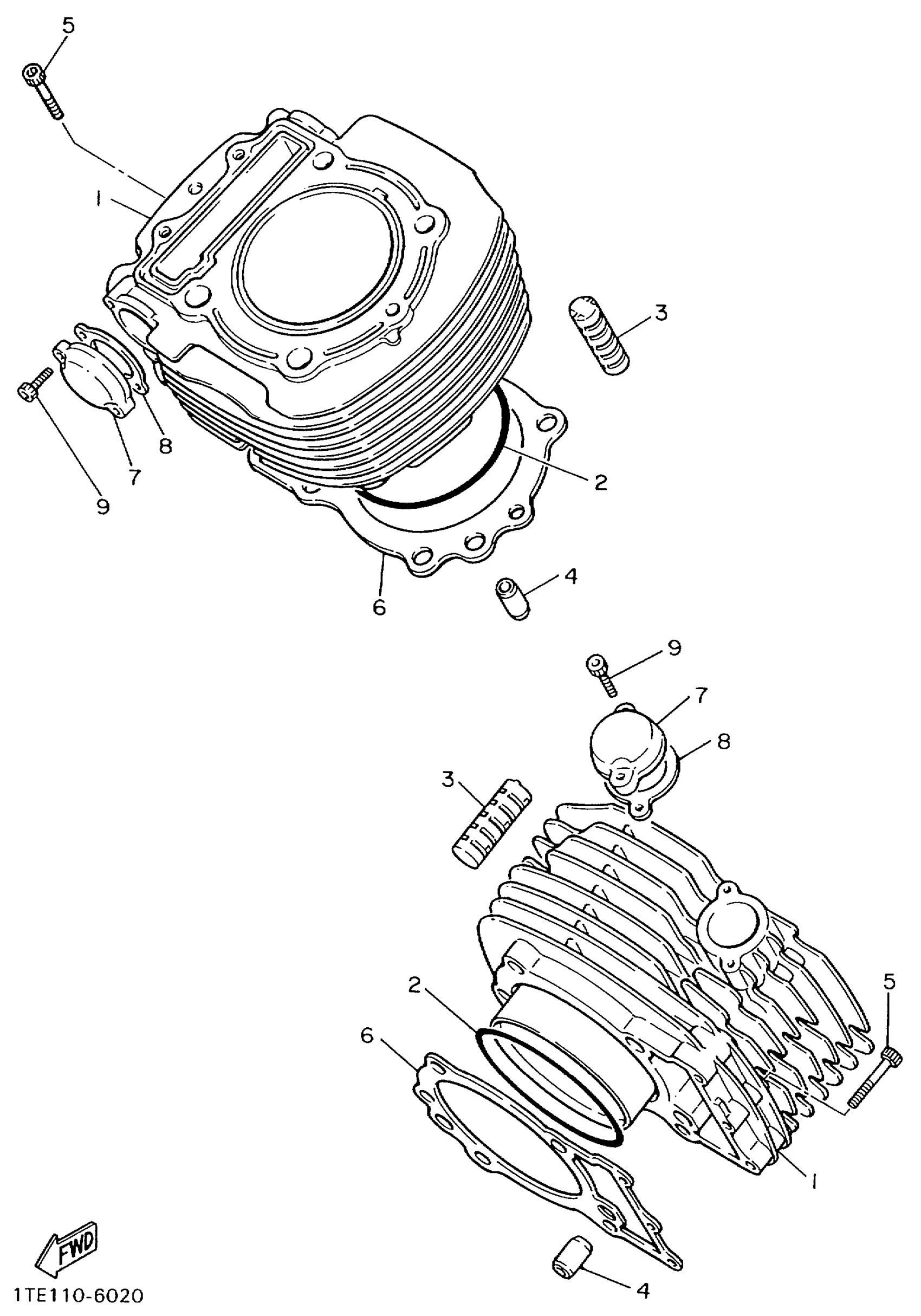 5
1
3
8
7
9
2
6
4
9
7
8
3
2
6
5
1
4
FWD
1TE110-6020