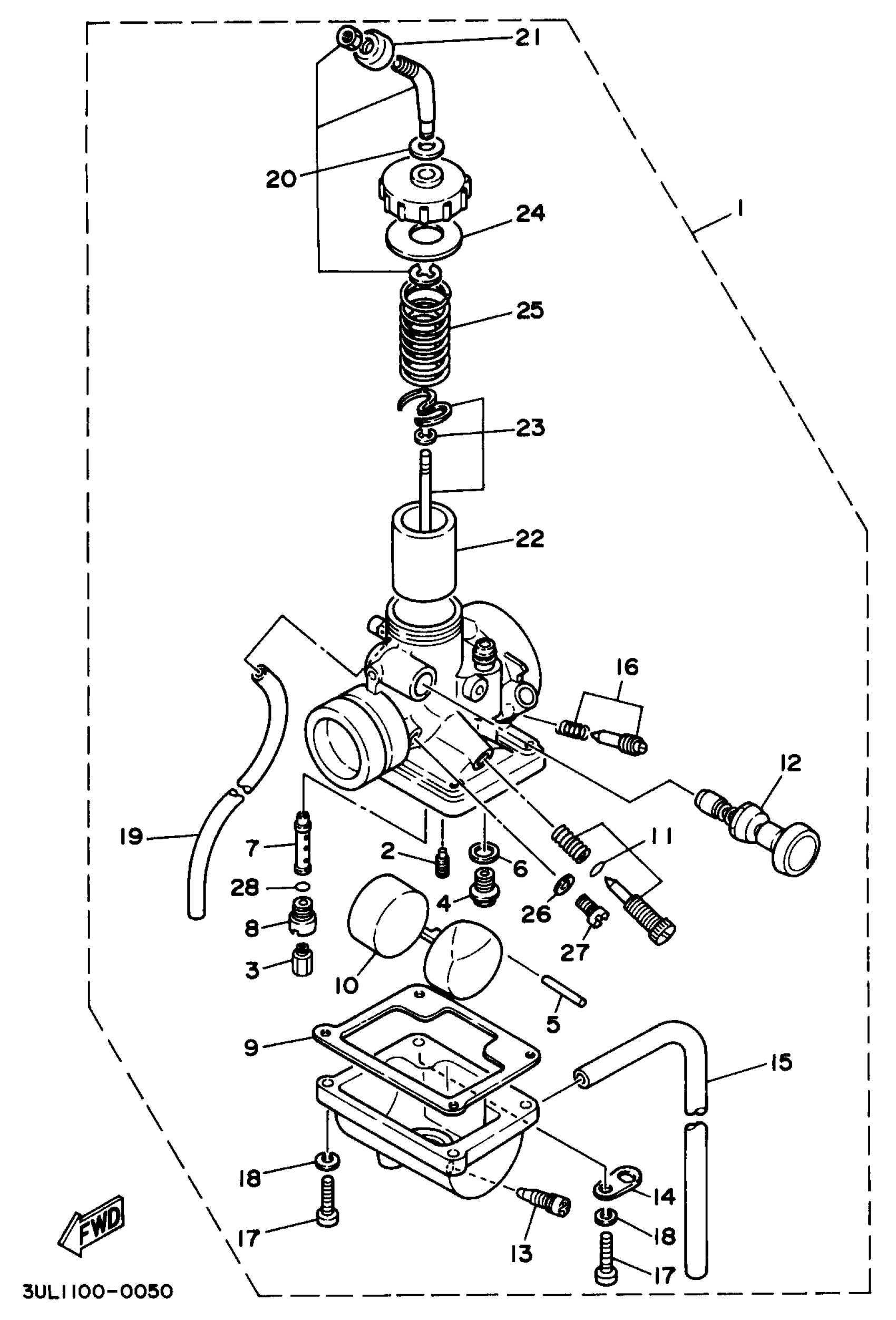 21
20
24
1
25
23
22
16
12
19
7
2
6
11
28
4
26
8
27
3
10
5
9
15
18
14
18
17
13
17
FWD
3UL1100-0050