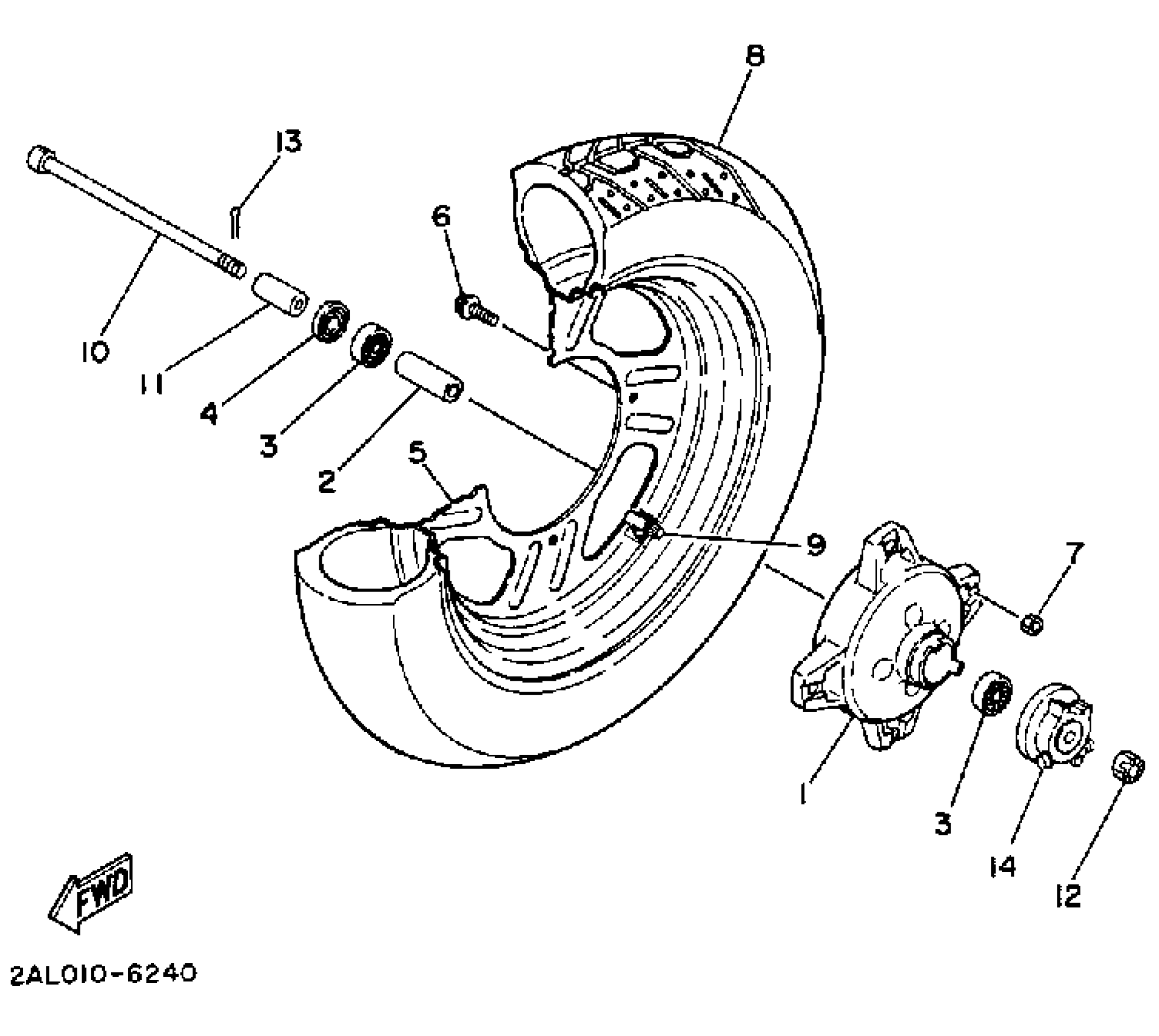 8
13
6
10
11
4
3
2
5
9
7
1
3
14
12
FWD
2AL010-6240