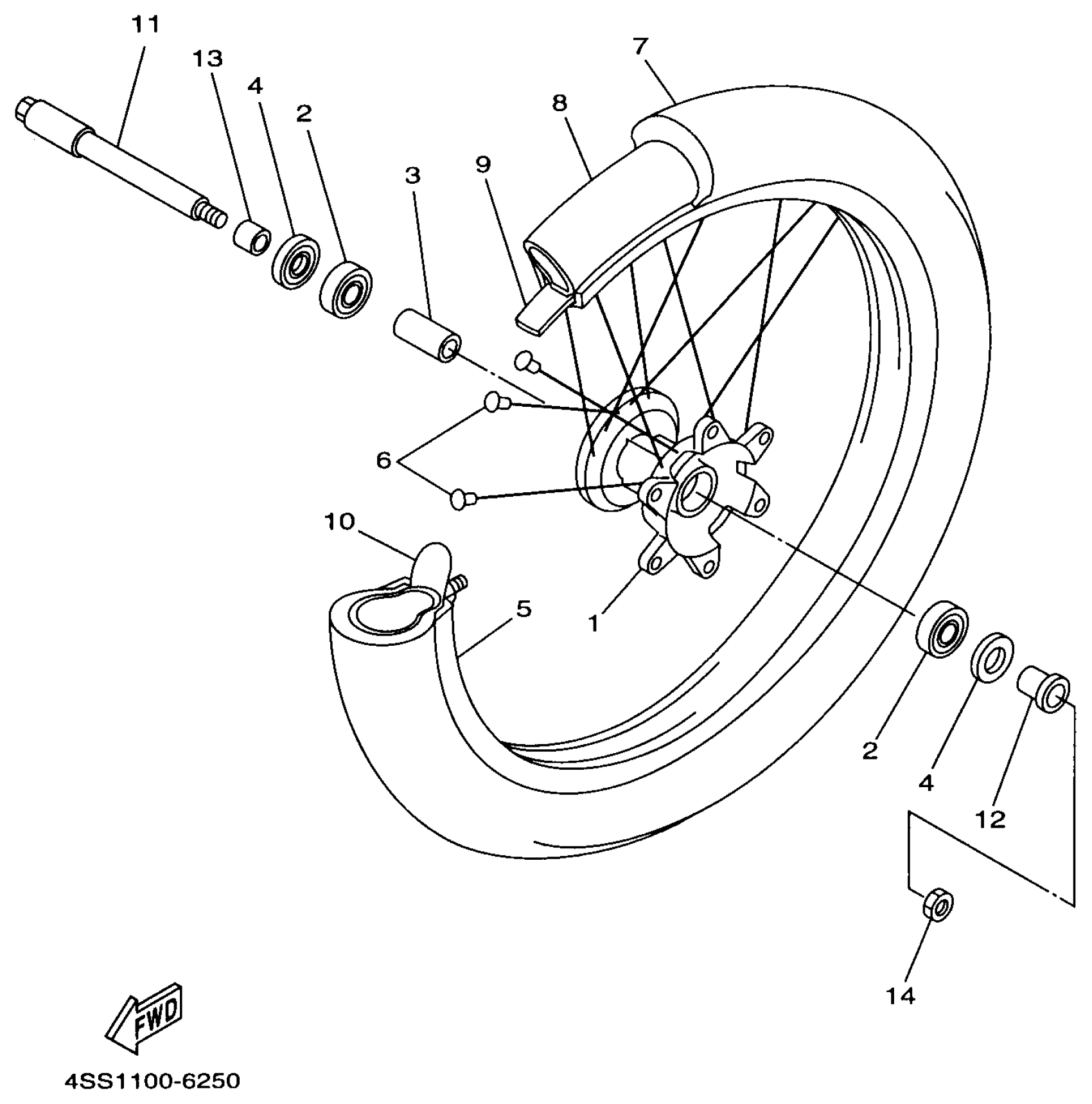 11
13
4
2
7
8
3
9
6
10
5
1
2
4
12
14
FWD
4SS1100-6250