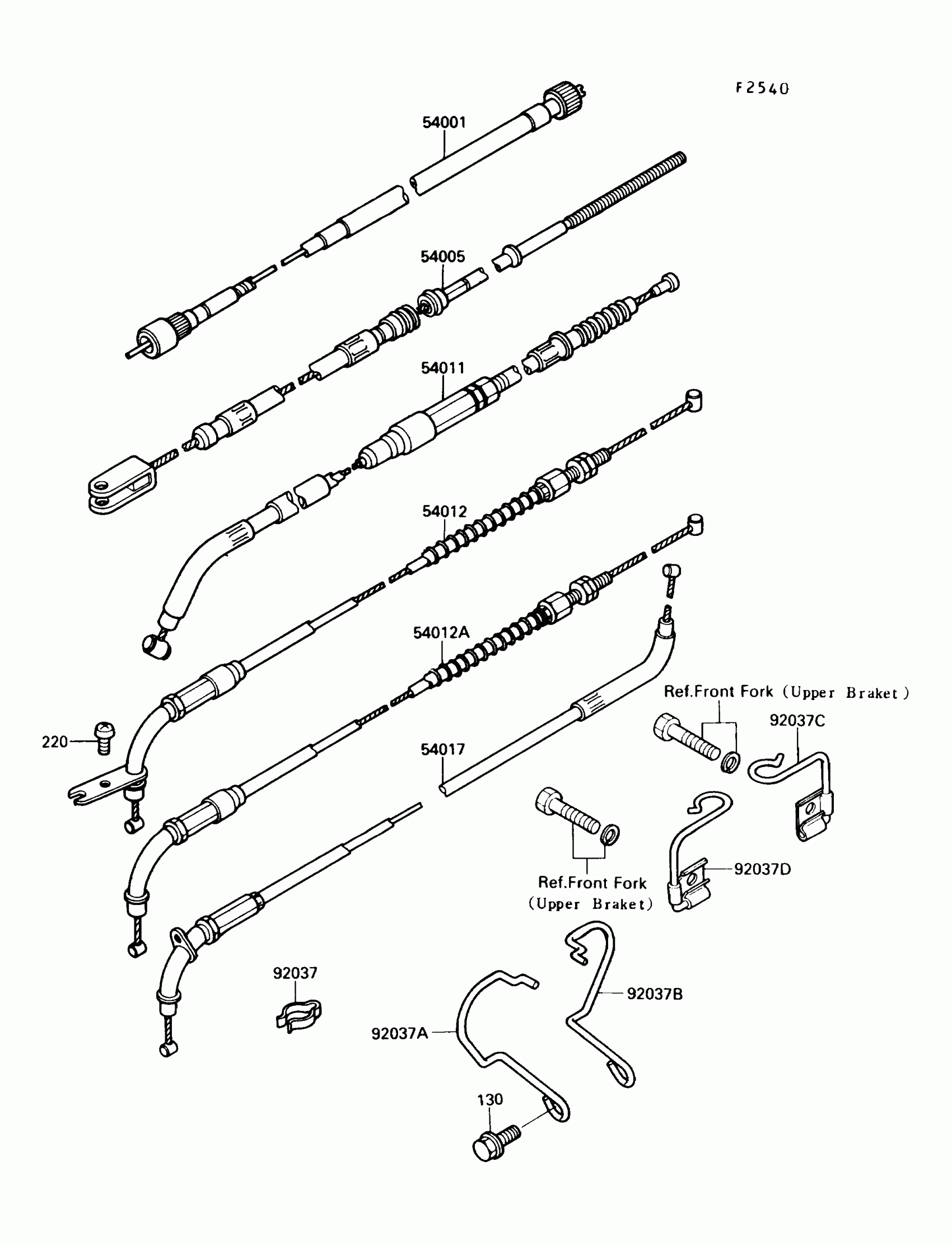 F2540

54001

54005

54011

54012

54012A

Ref.Front Fork (Upper Braket)

92037C

220

54017

92037D

Ref.Front Fork (Upper Braket)

92037

92037B

92037A

130