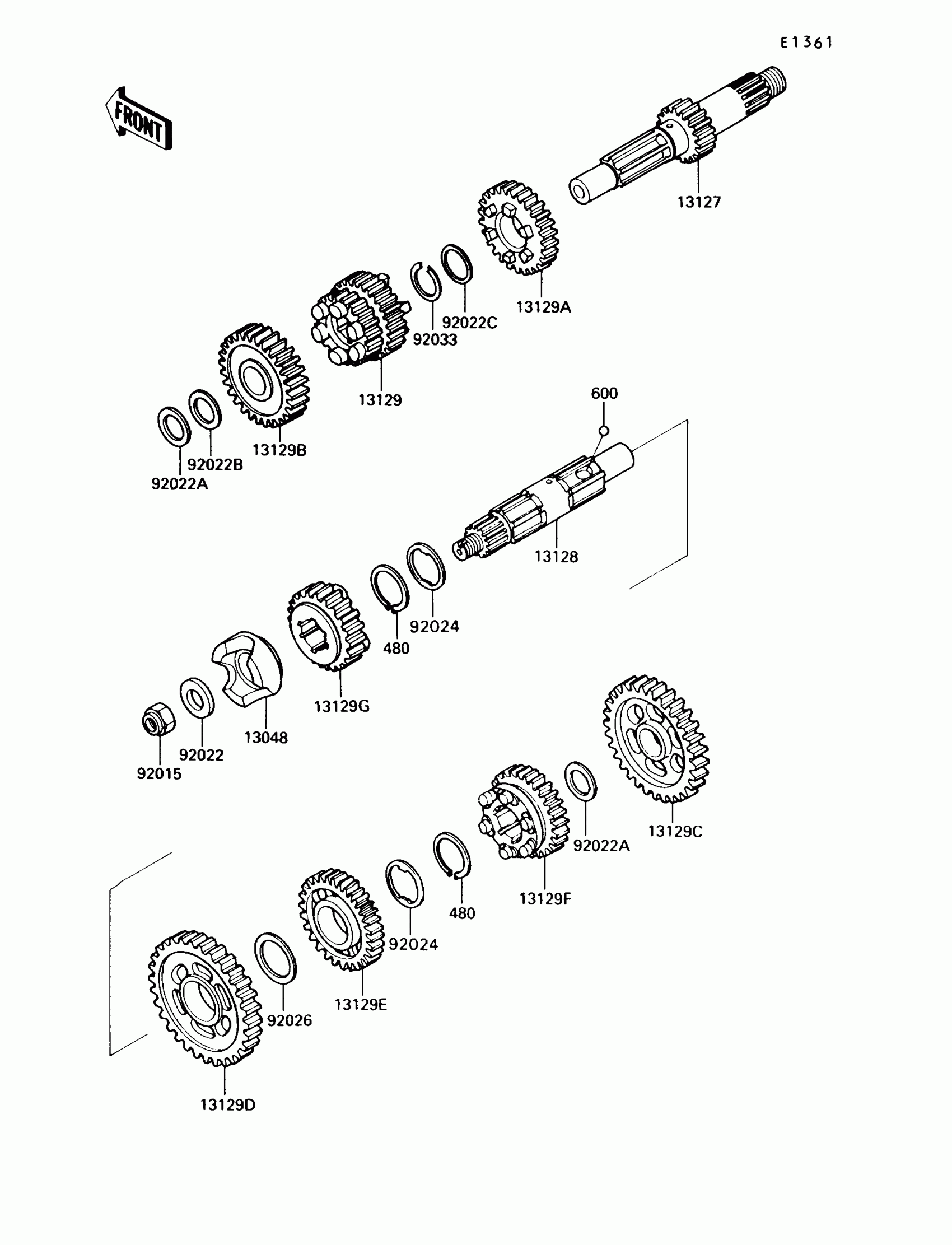 E1361

FRONT

13127

13129A

92022C

92033

13129

13129B

92022B

92022A

600

13128

92024

480

13129G

13048

92022

92015

13129C

92022A

13129F

480

92024

13129E

92026

13129D