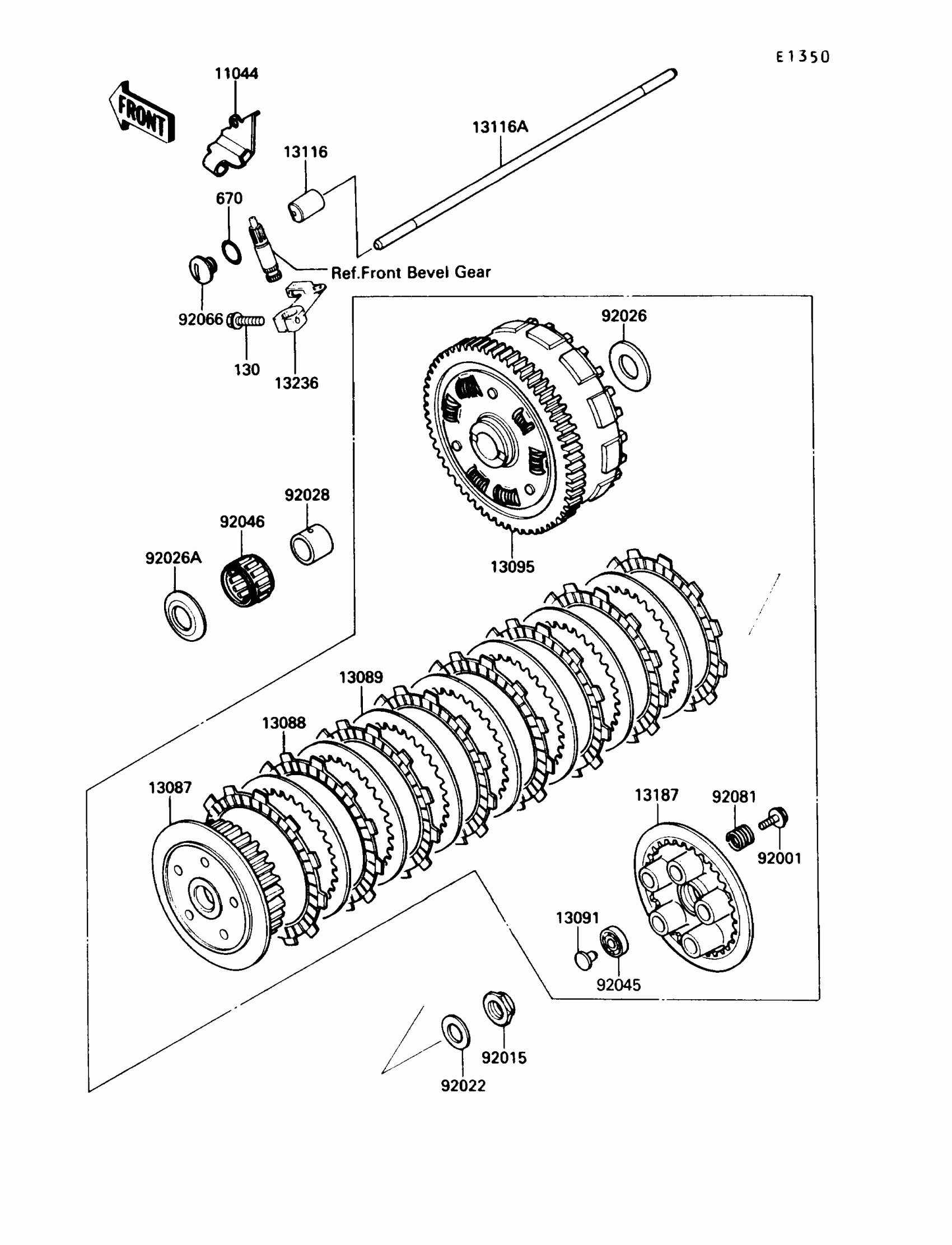 E1350

FRONT

11044

13116A

13116

670

Ref.Front Bevel Gear

92066

130

13236

92026

92028

92046

92026A

13095

13089

13088

13087

13187

92081

92001

13091

92045

92015

92022