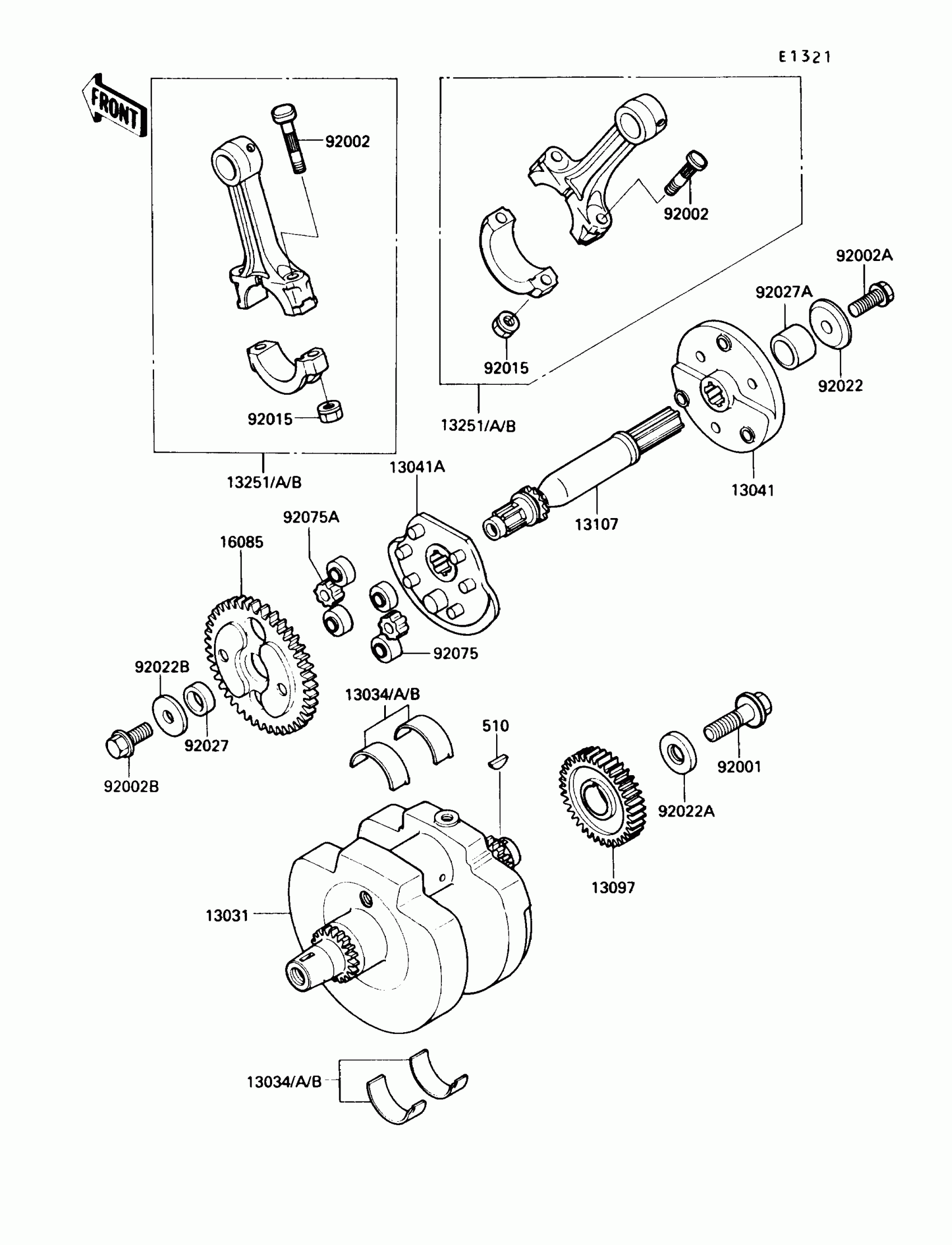 E1321

FRONT

92002

92015

13251/A/B

92002

92015

13251/A/B

92002A

92027A

92022

13041

13107

13041A

92075A

16085

92075

92022B

92027

92002B

13034/A/B

510

92001

92022A

13097

13031

13034/A/B