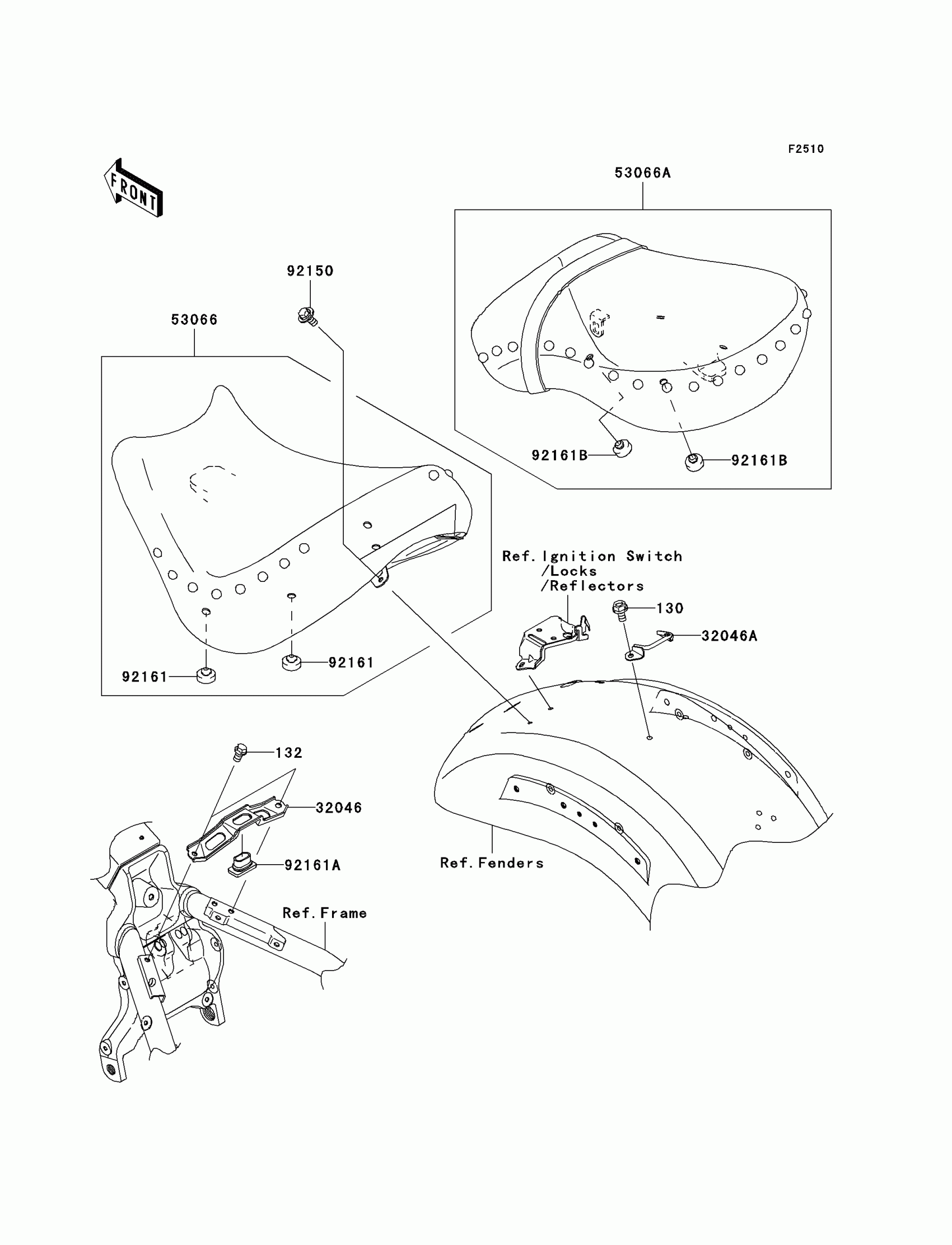 F2510

FRONT

53066A

92150

53066

92161B

92161B

Ref. Ignition Switch
/Locks
/Reflectors

130

32046A

92161

92161

132

32046

92161A

Ref. Fenders

Ref. Frame