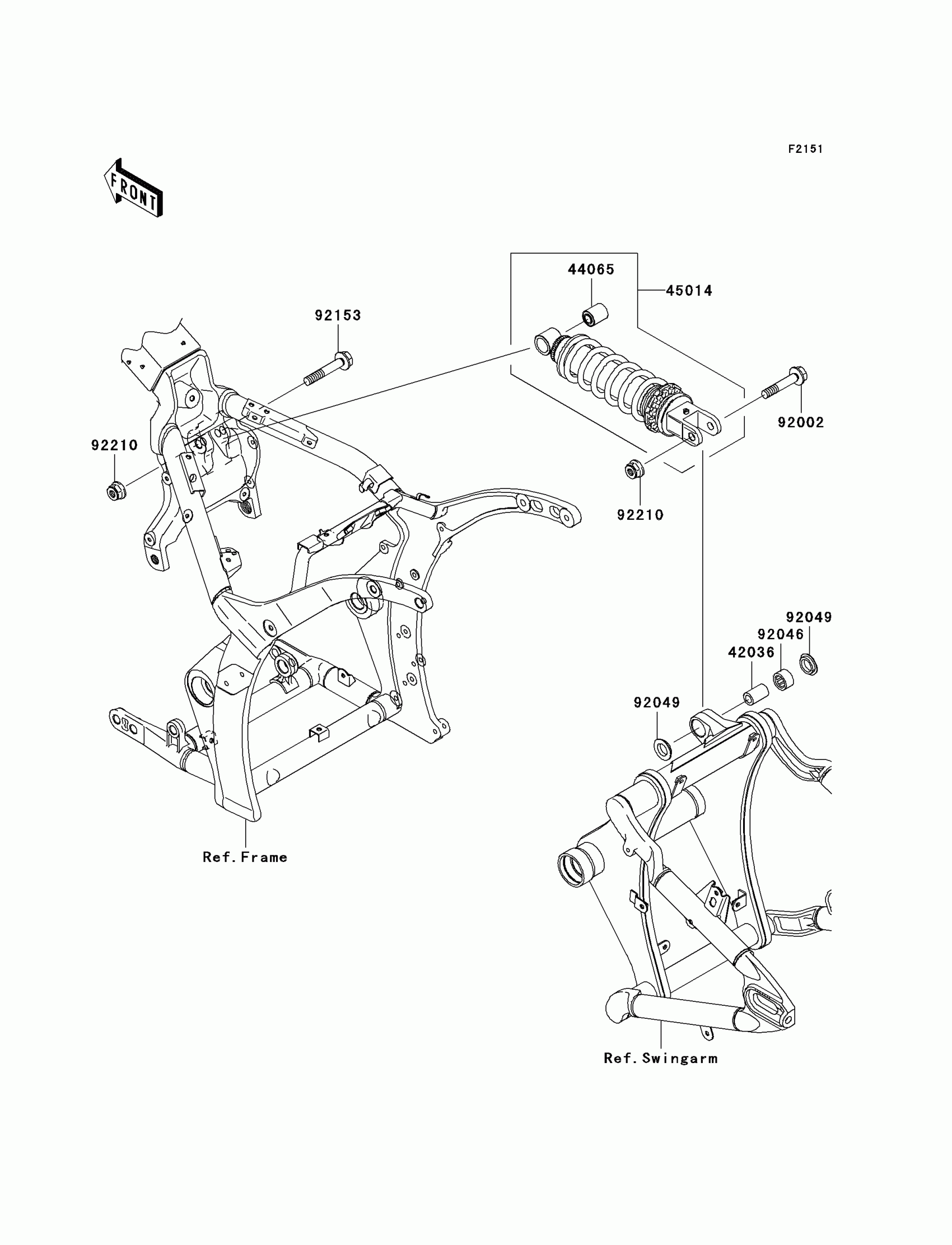 F2151

FRONT

44065

45014

92153

92002

92210

92210

92049

92046

42036

92049

Ref.Frame

Ref.Swingarm