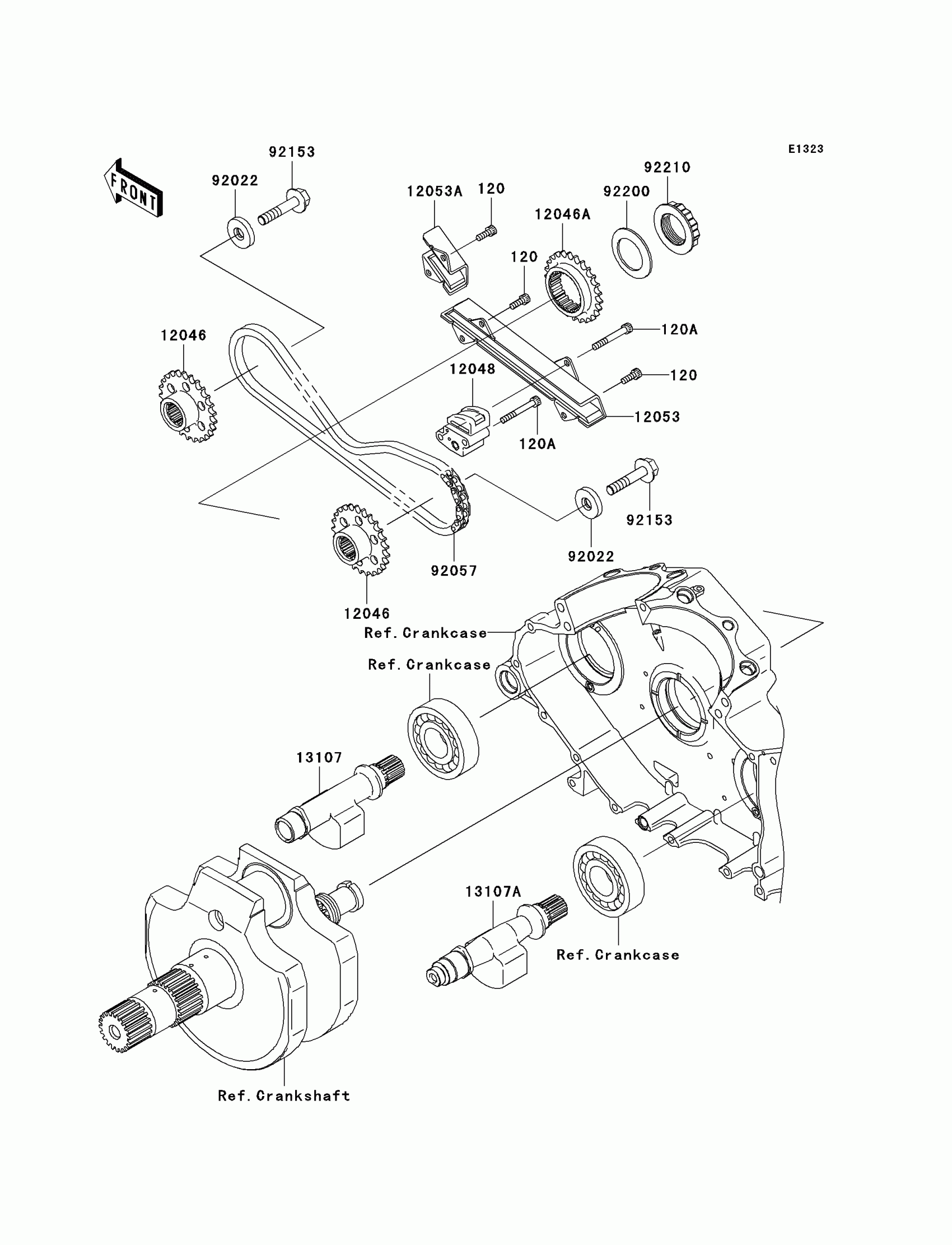 E1323

FRONT

92153
92022
12053A
120
92210
92200
12046A
120
12046
120A
12048
120
12053
120A
92153
92022
92057
12046
Ref. Crankcase
Ref. Crankcase
13107
13107A
Ref. Crankcase
Ref. Crankshaft