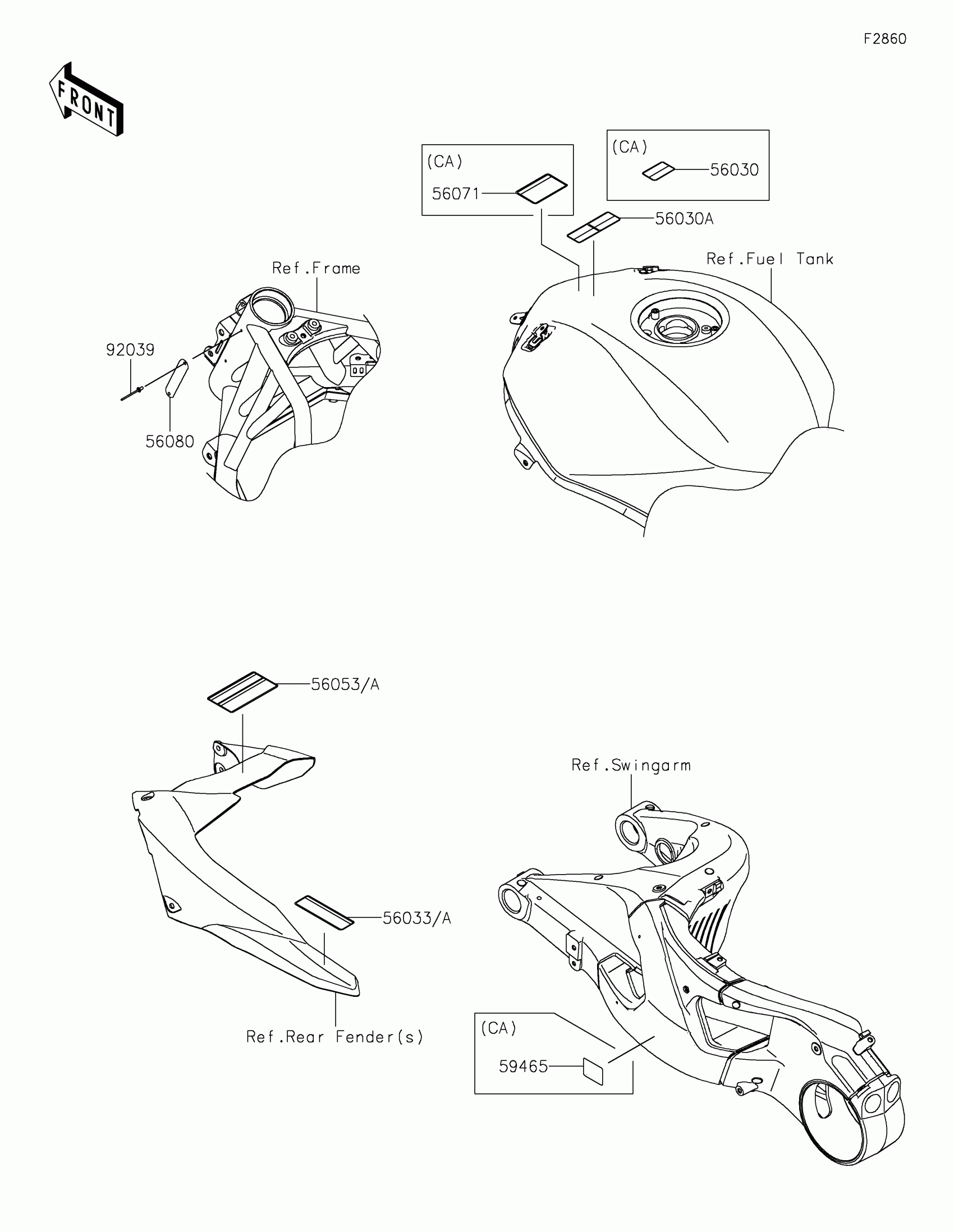 F2860

FRONT

(CA)
56071

(CA)
56030

56030A

Ref.Fuel Tank

Ref.Frame

92039

56080

56053/A

56033/A

Ref.Rear Fender(s)

Ref.Swingarm

(CA)
59465