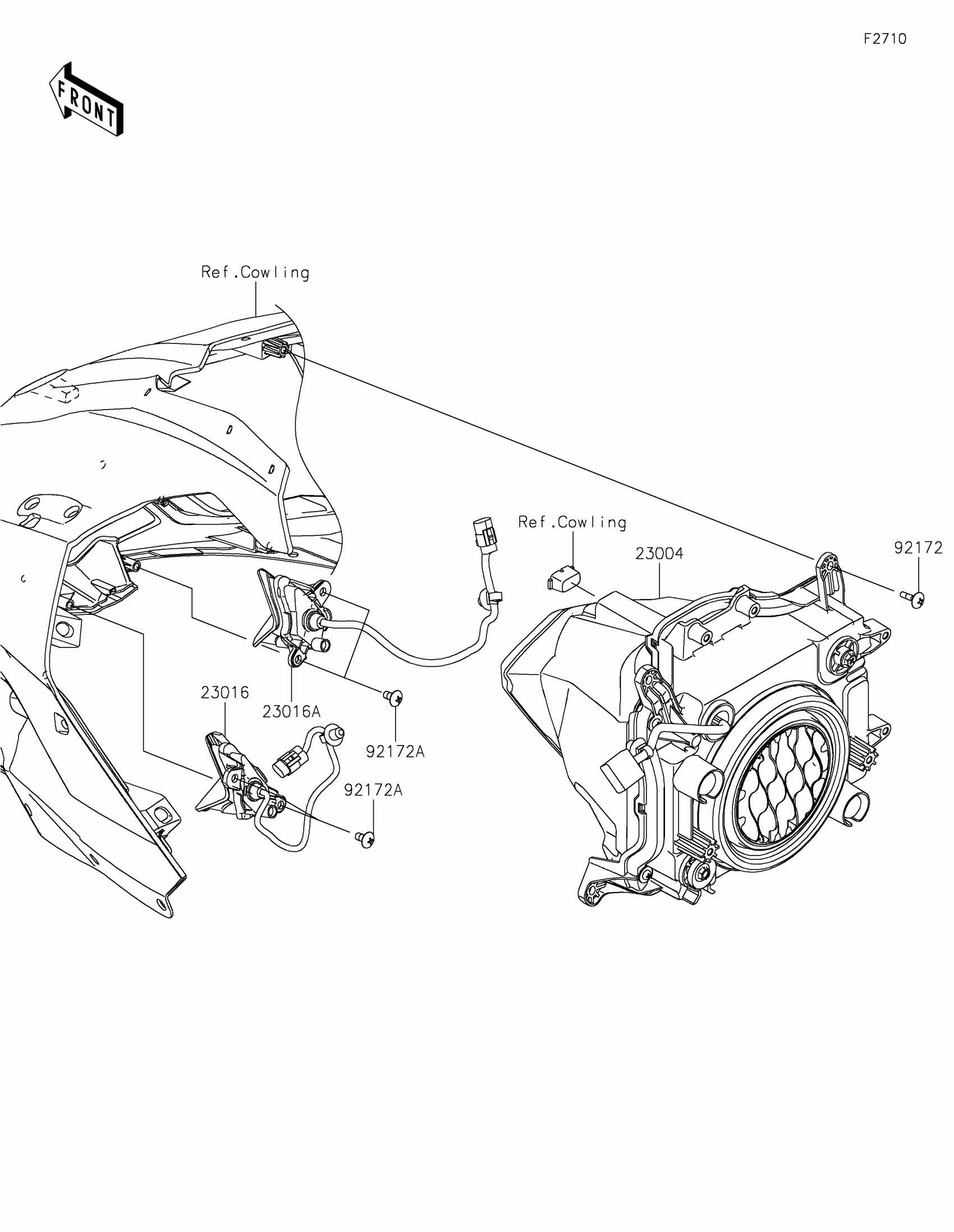 F2710

FRONT

Ref.Cowling

Ref.Cowling

23004

92172

23016

23016A

92172A

92172A