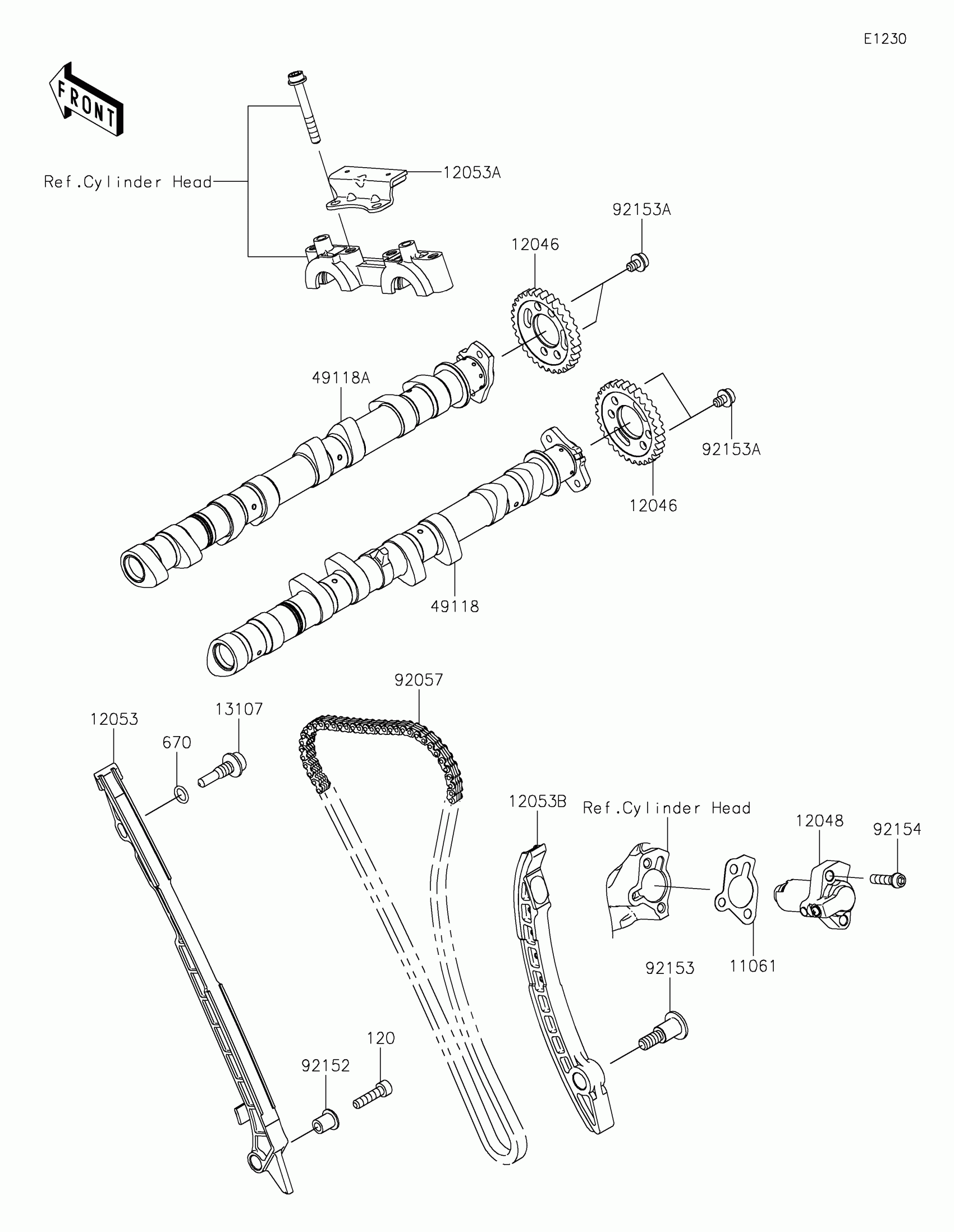 E1230

FRONT

Ref.Cylinder Head

12053A

92153A

12046

49118A

92153A

12046

49118

92057

12053

13107

670

12053B

Ref.Cylinder Head

12048

92154

11061

92153

120

92152