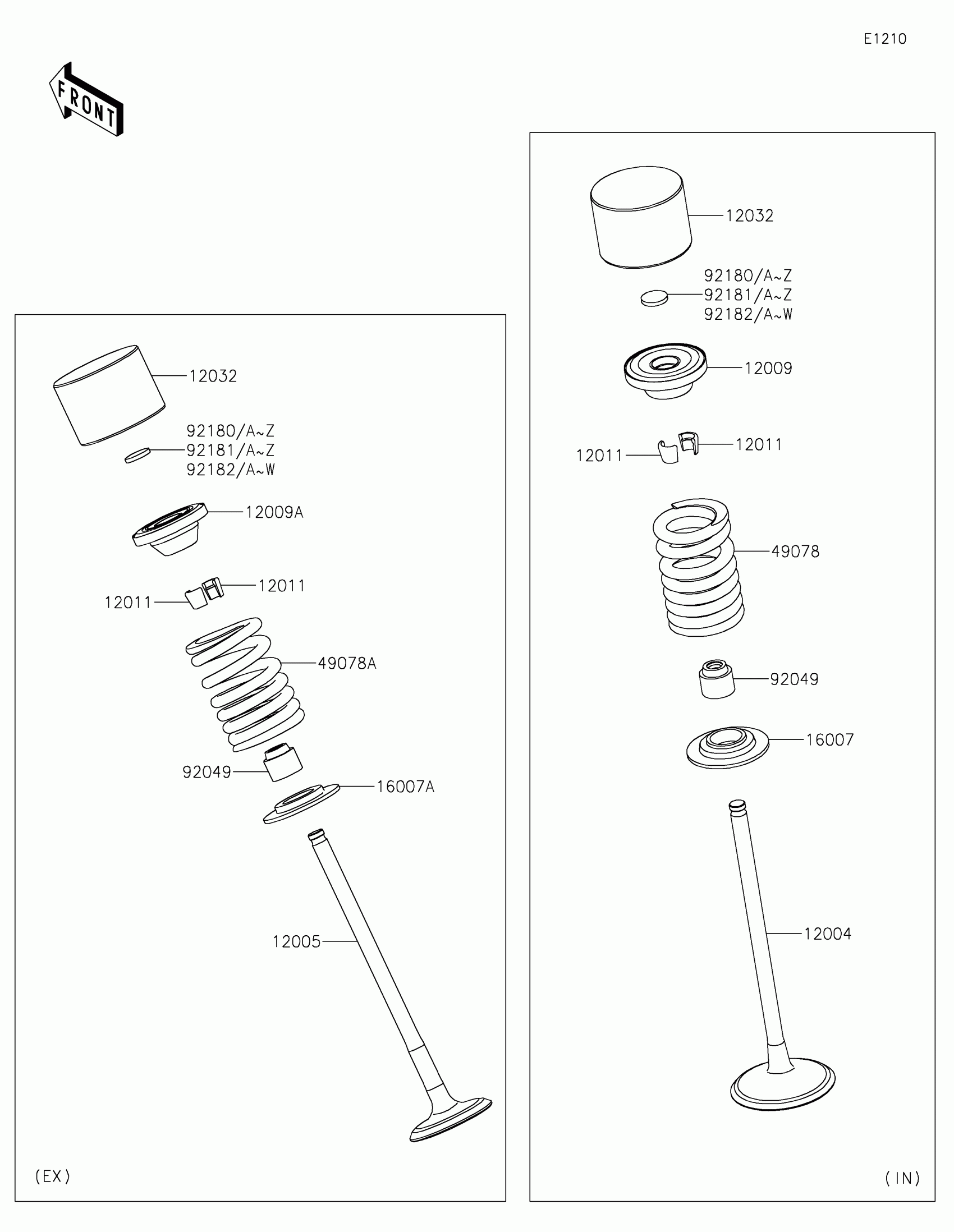 E1210

FRONT

12032

92180/A~Z
92181/A~Z
92182/A~W

12009A

12011

12011

49078A

92049

16007A

12005

(EX)

12032

92180/A~Z
92181/A~Z
92182/A~W

12009

12011

12011

49078

92049

16007

12004

(IN)