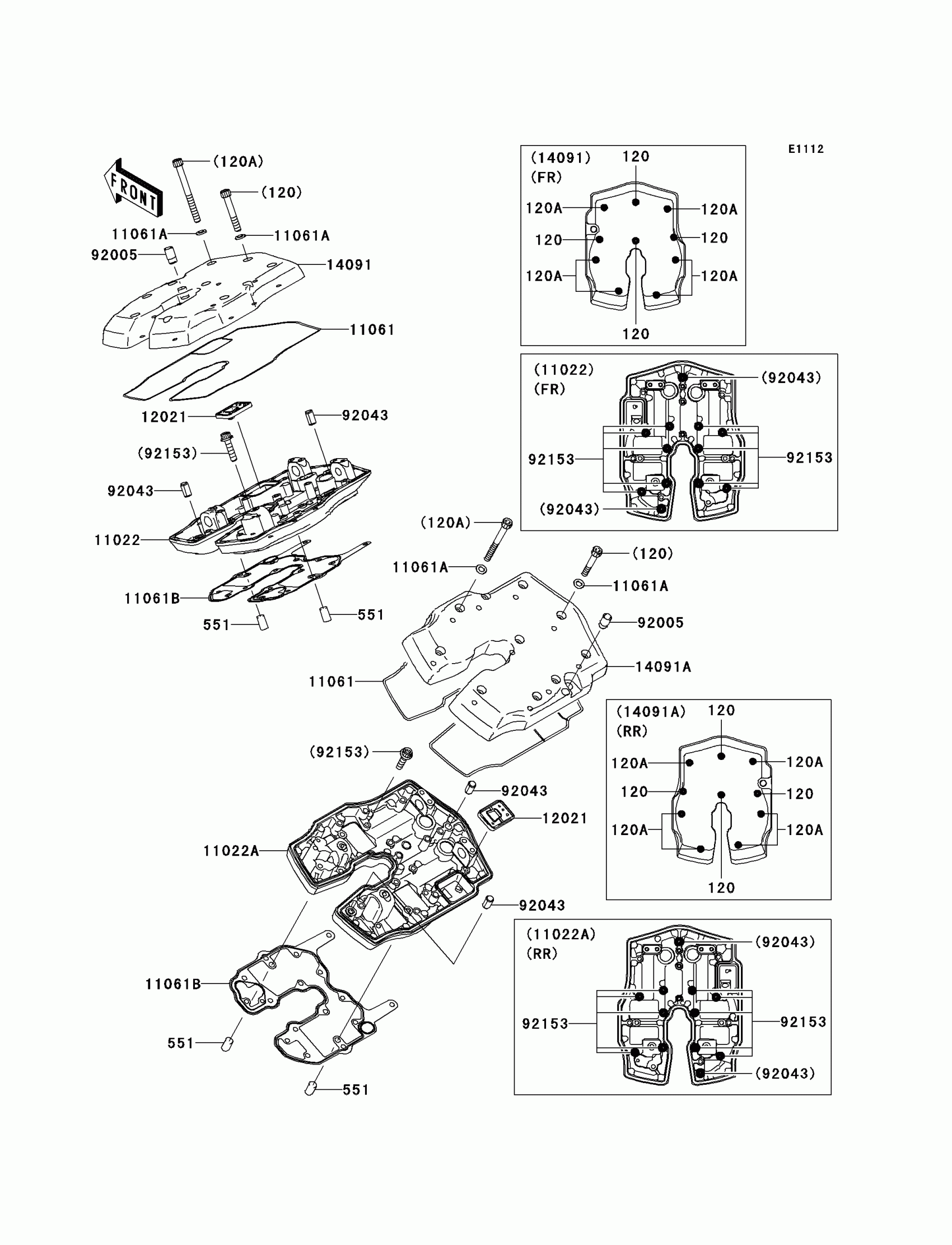 E1112

FRONT

(120A)
(120)
11061A
11061A
92005
14091
11061
12021
92043
(92153)
92043
11022
11061B
551
551

(14091)
(FR)
120
120A
120A
120
120
120A
120A
120

(11022)
(FR)
(92043)
92153
92153
(92043)

(120A)
11061A
(120)
11061A
92005
14091A
11061
(92153)
92043
12021
11022A
92043
11061B
551
551

(14091A)
(RR)
120
120A
120A
120
120
120A
120A
120

(11022A)
(RR)
(92043)
92153
92153
(92043)