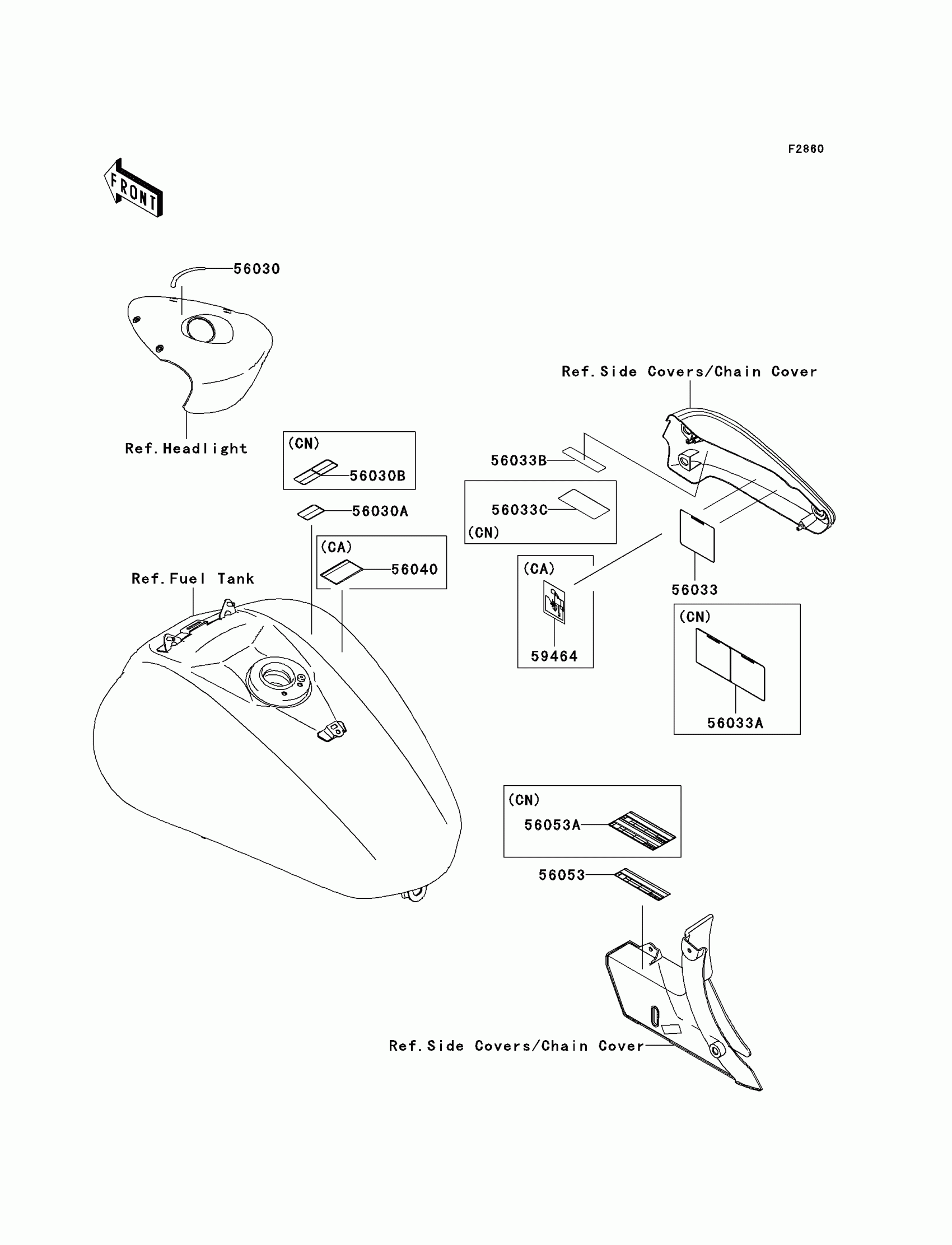 F2860

FRONT

56030

Ref.Headlight

(CN)
56030B

56030A

(CA)
56040

Ref.Fuel Tank

Ref.Side Covers/Chain Cover

56033B

56033C
(CN)

(CA)
59464

56033

(CN)
56033A

(CN)
56053A

56053

Ref.Side Covers/Chain Cover