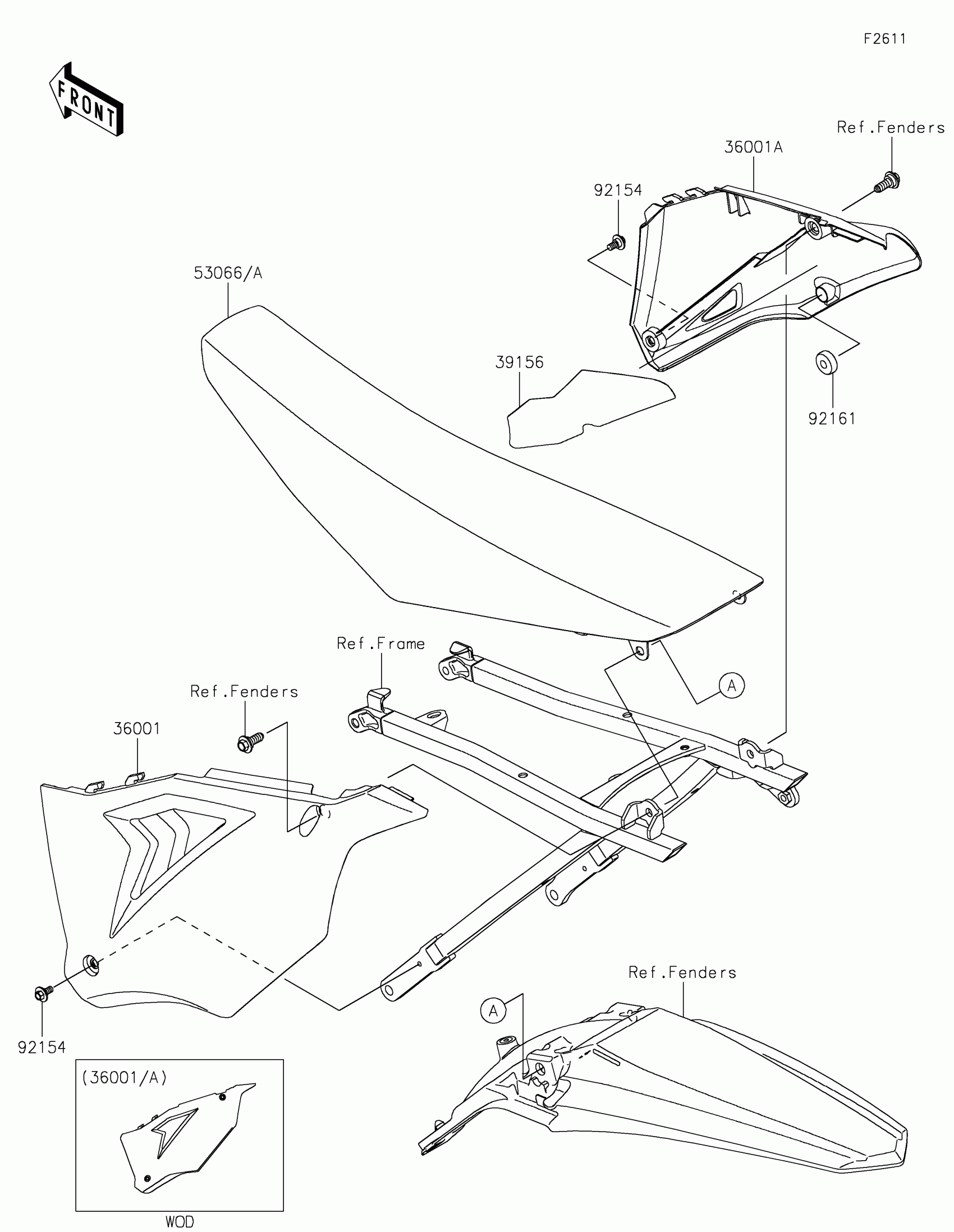 F2611

FRONT

Ref.Fenders

36001A

92154

53066/A

39156

92161

Ref.Frame

A

Ref.Fenders

36001

Ref.Fenders

A

92154

(36001/A)

WOD