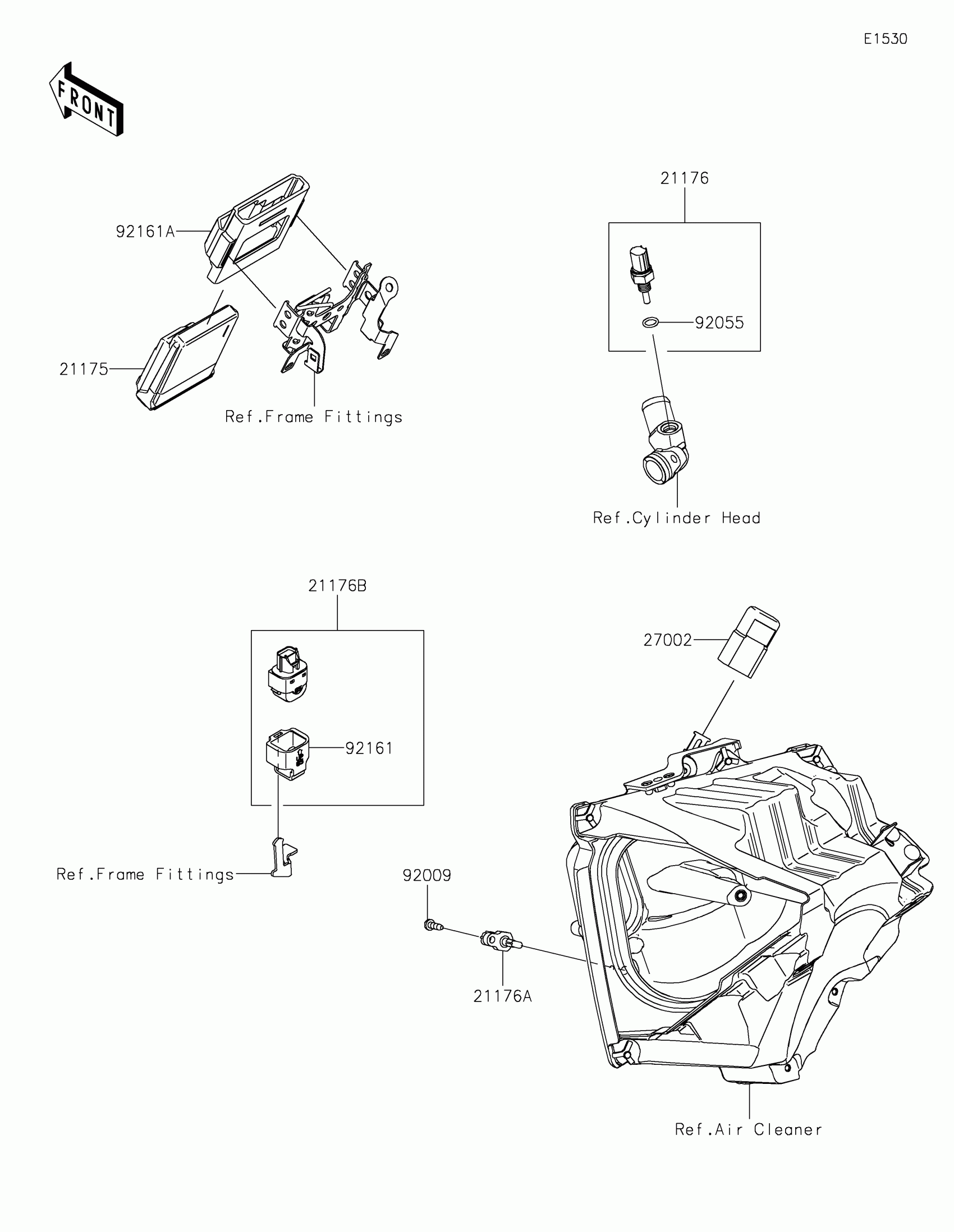 E1530

FRONT

92161A

21175

Ref.Frame Fittings

21176

92055

Ref.Cylinder Head

21176B

92161

Ref.Frame Fittings

27002

92009

21176A

Ref.Air Cleaner