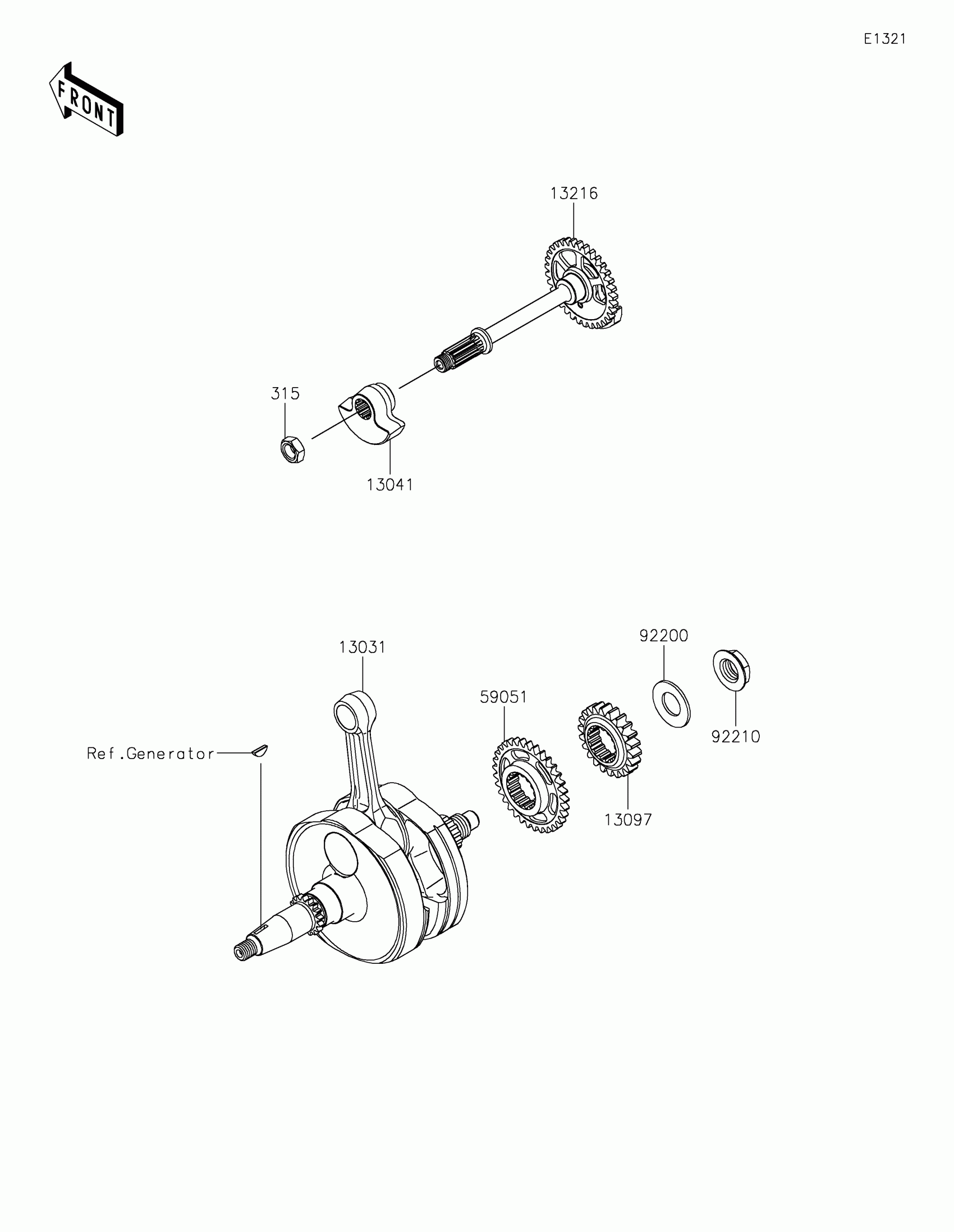 E1321

FRONT

13216

315

13041

13031

92200

59051

92210

Ref.Generator

13097