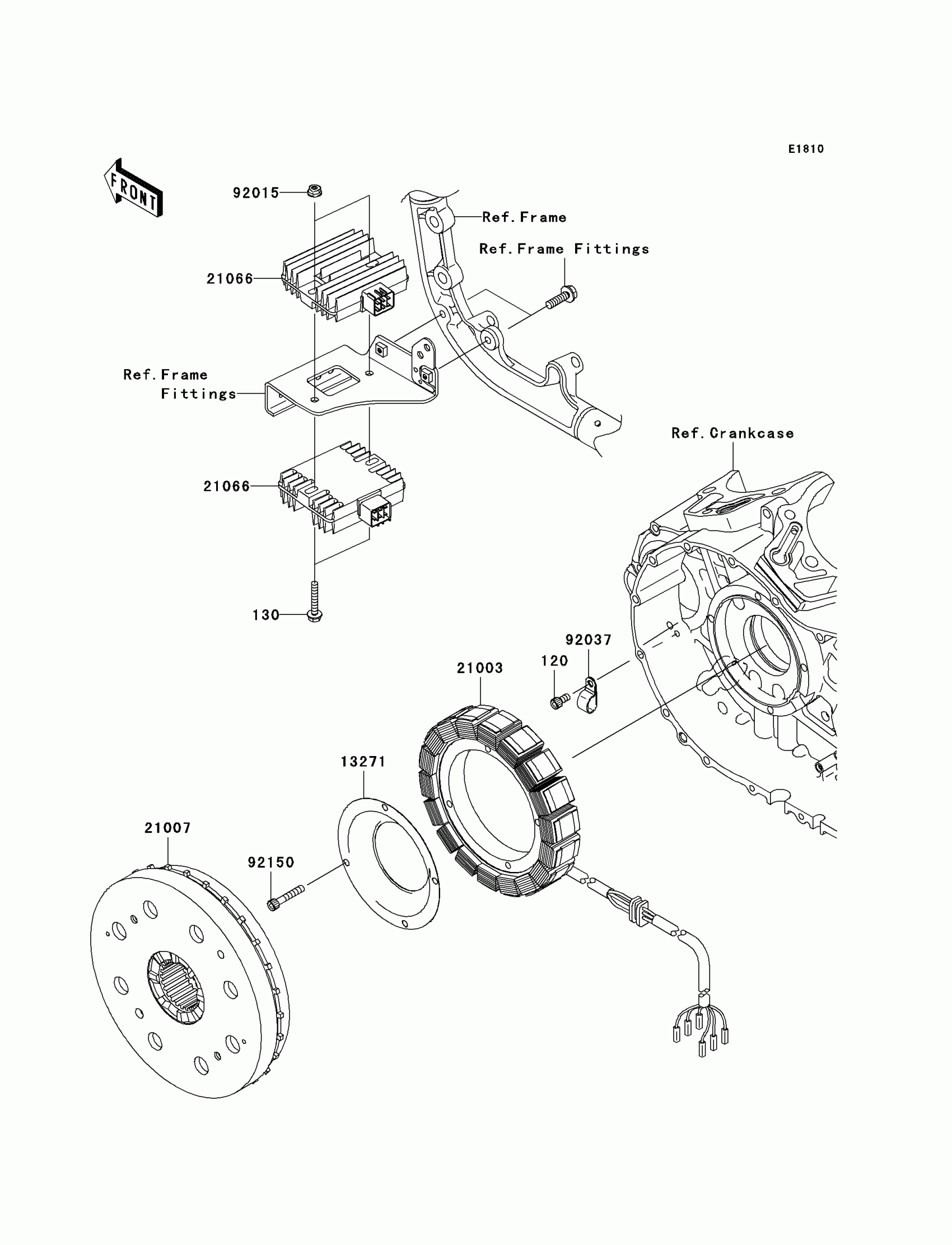 E1810

FRONT

92015

Ref.Frame

Ref.Frame Fittings

21066

Ref.Frame Fittings

Ref.Crankcase

21066

130

92037

120

21003

13271

21007

92150