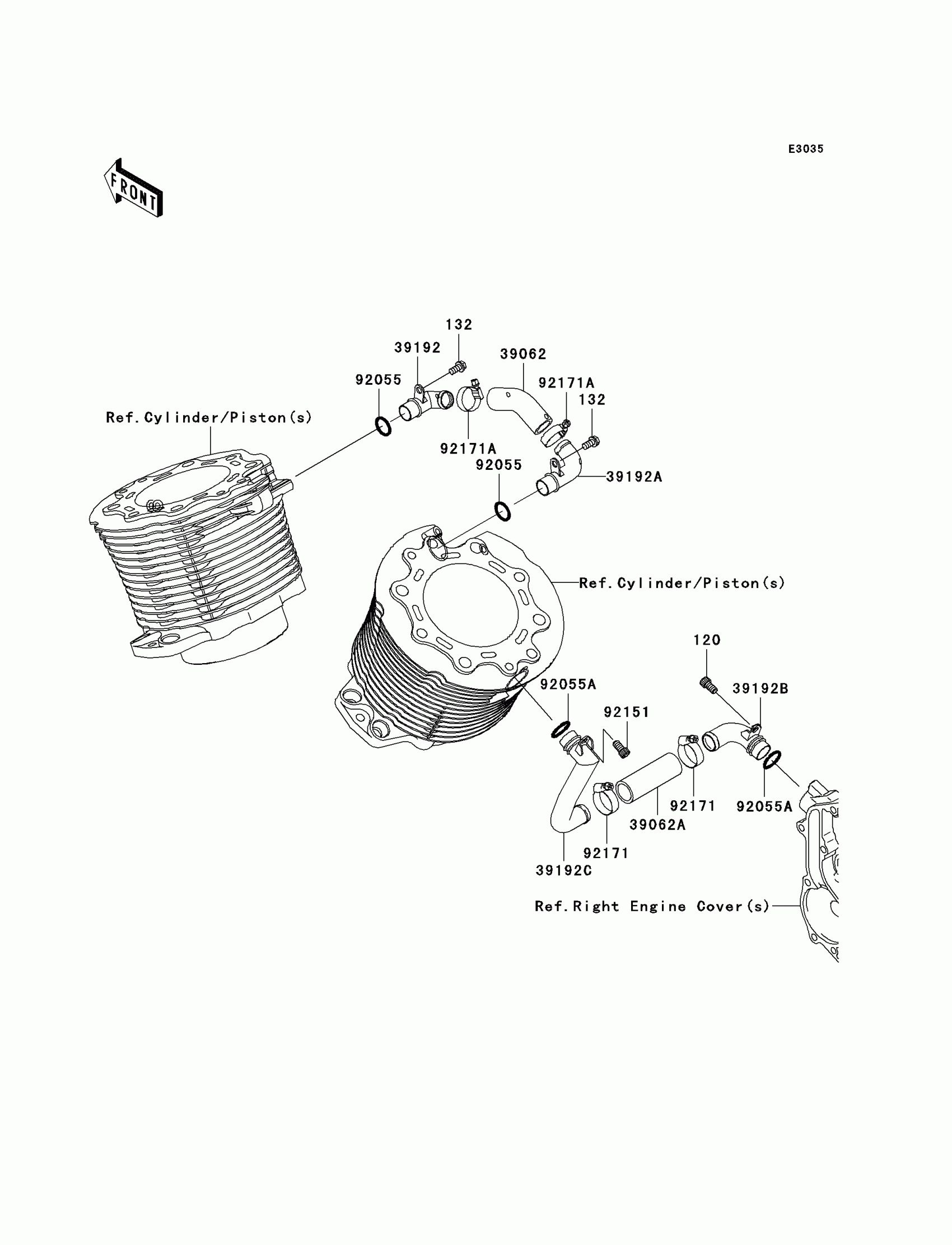 E3035

FRONT

132
39192
39062
92055
92171A
132
Ref.Cylinder/Piston(s)
92171A
92055
39192A
Ref.Cylinder/Piston(s)
120
92055A
39192B
92151
92171
92055A
39062A
92171
39192C
Ref.Right Engine Cover(s)