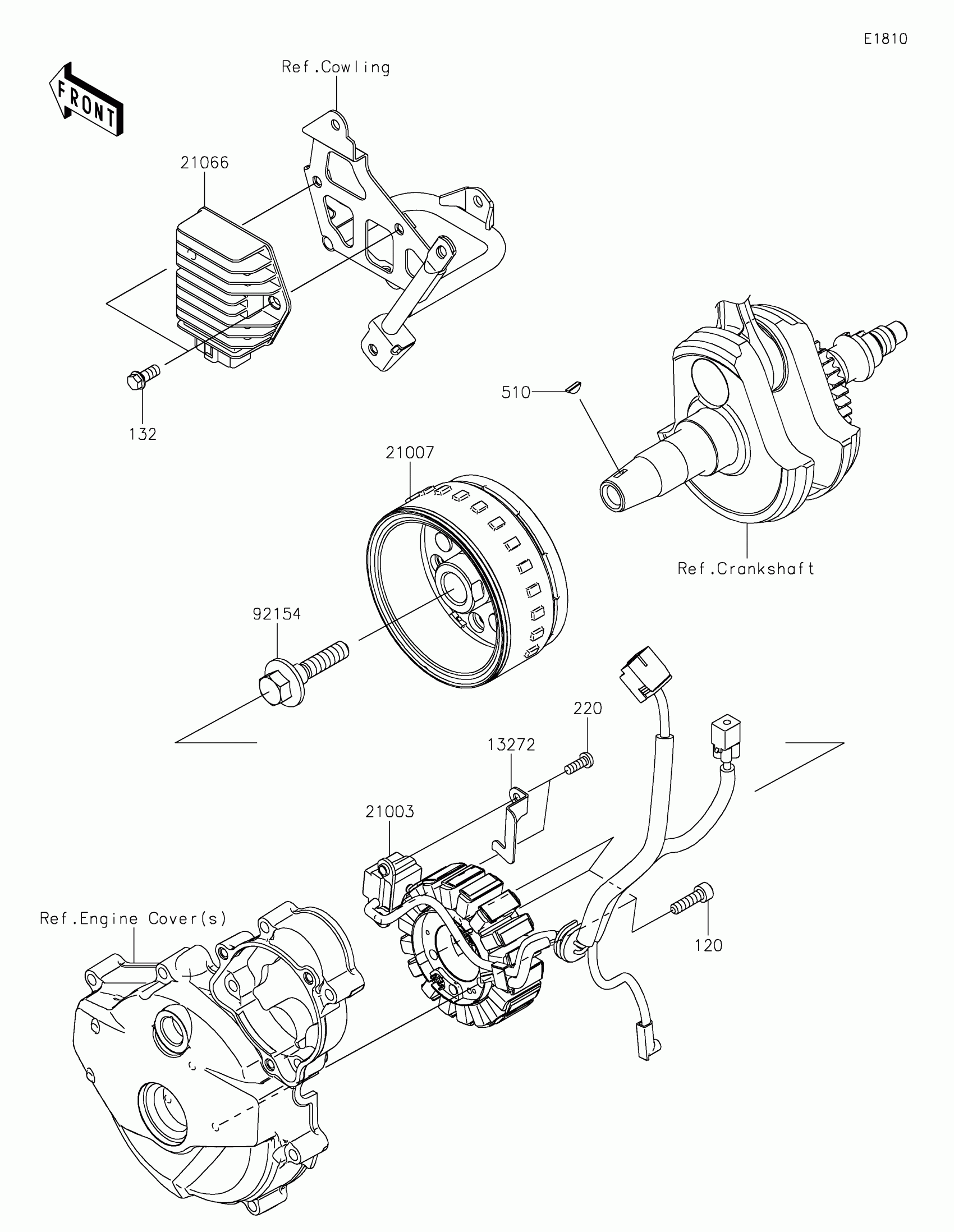 E1810

FRONT

Ref.Cowling

21066

132

510

21007

Ref.Crankshaft

92154

220

13272

21003

Ref.Engine Cover(s)

120