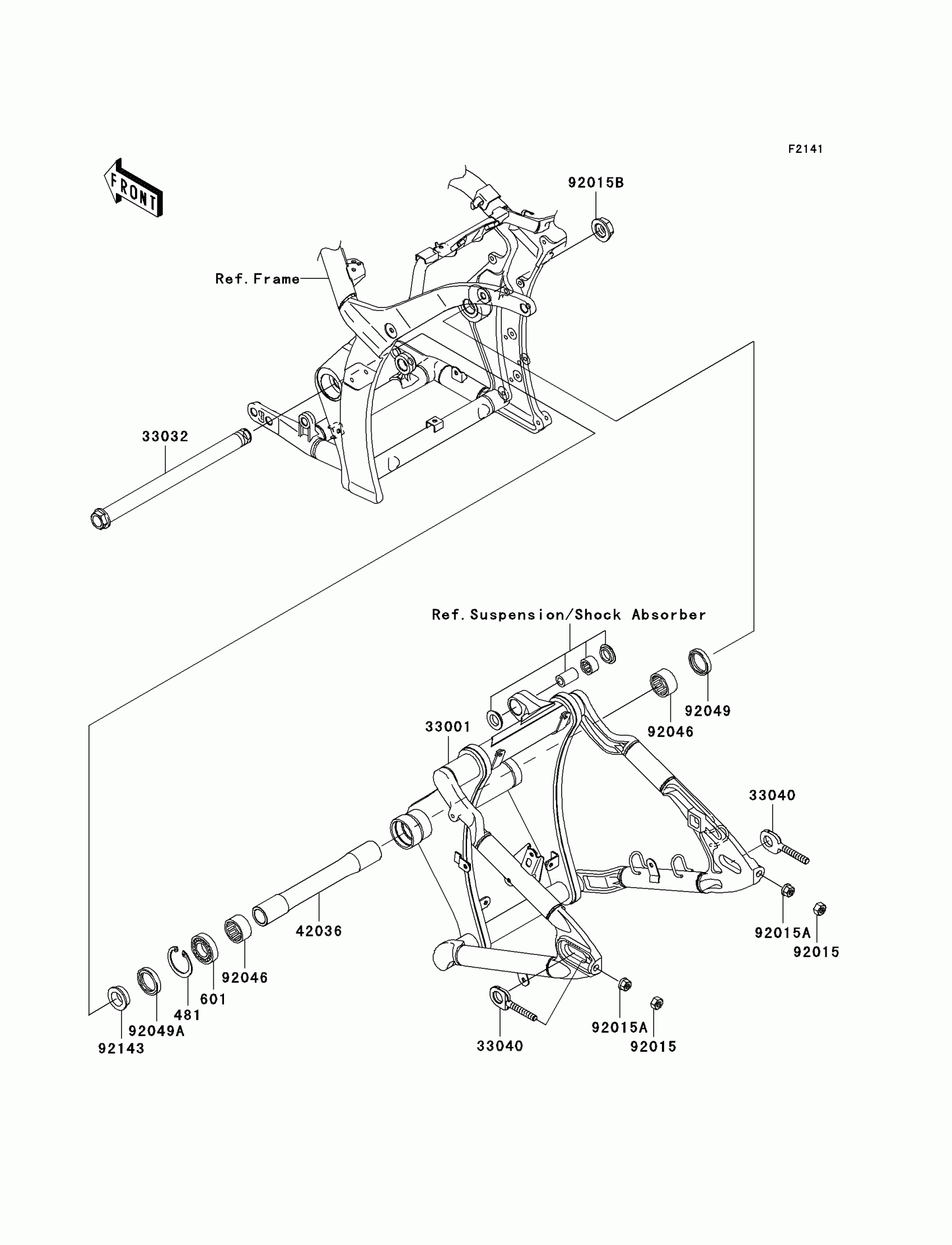 F2141

FRONT

92015B

Ref. Frame

33032

Ref. Suspension/Shock Absorber

92049

92046

33001

33040

92015A

92015

42036

92046

601

481

92049A

92143

33040

92015A

92015