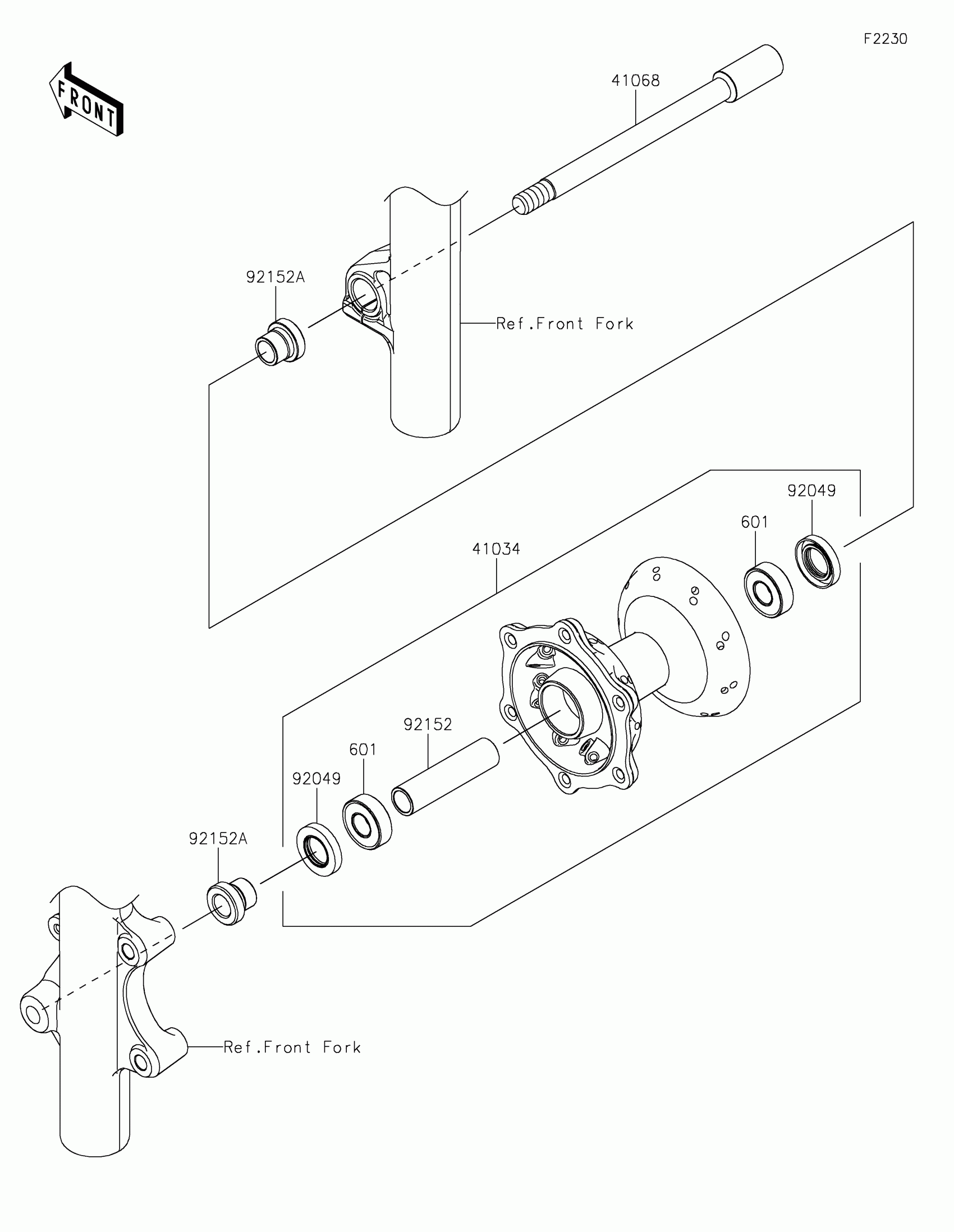 F2230

FRONT

41068

92152A

Ref.Front Fork

92049

601

41034

92152

601

92049

92152A

Ref.Front Fork