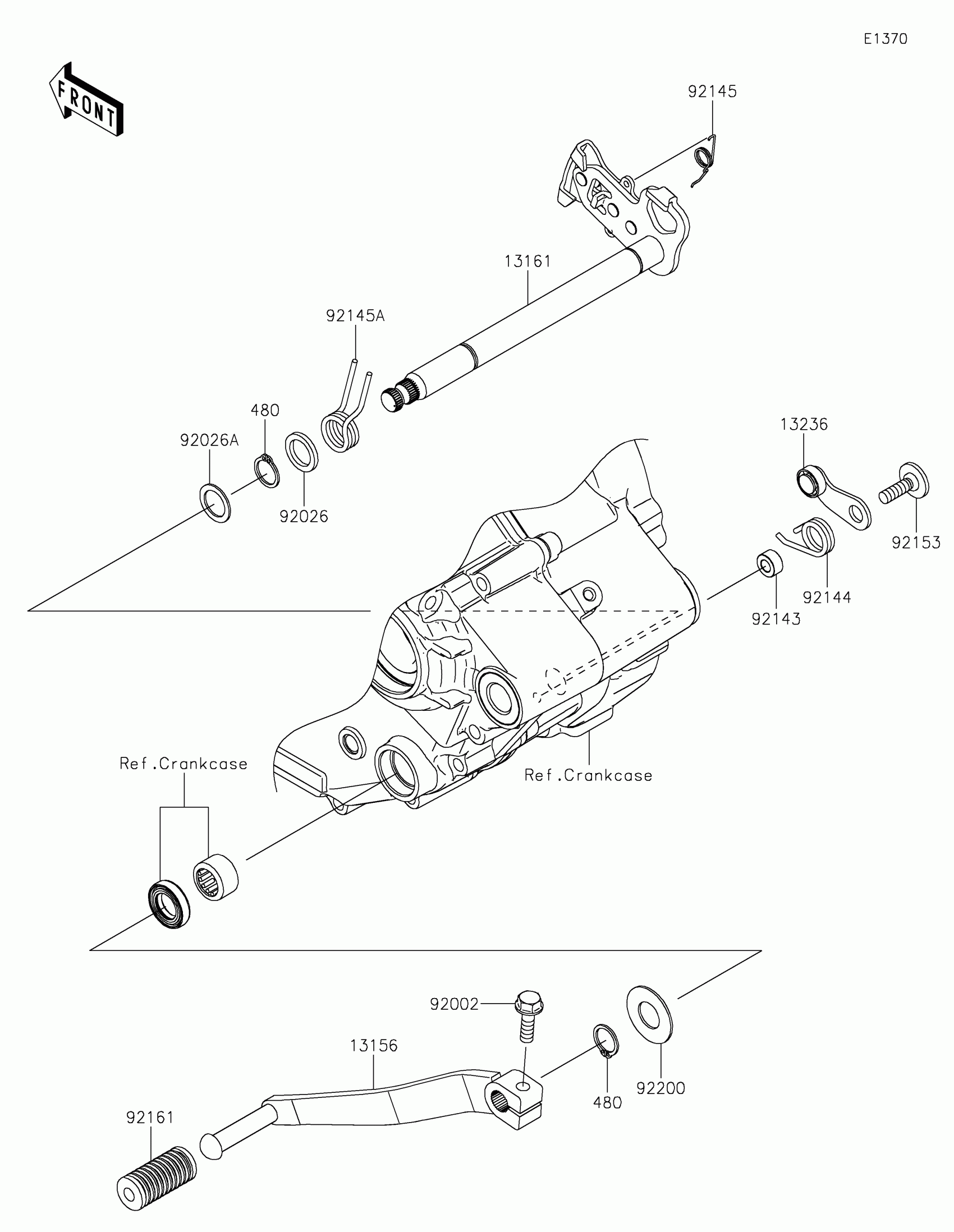 E1370

FRONT

92145

13161

92145A

480

92026A

92026

13236

92153

92144

92143

Ref.Crankcase

Ref.Crankcase

92002

13156

480

92200

92161