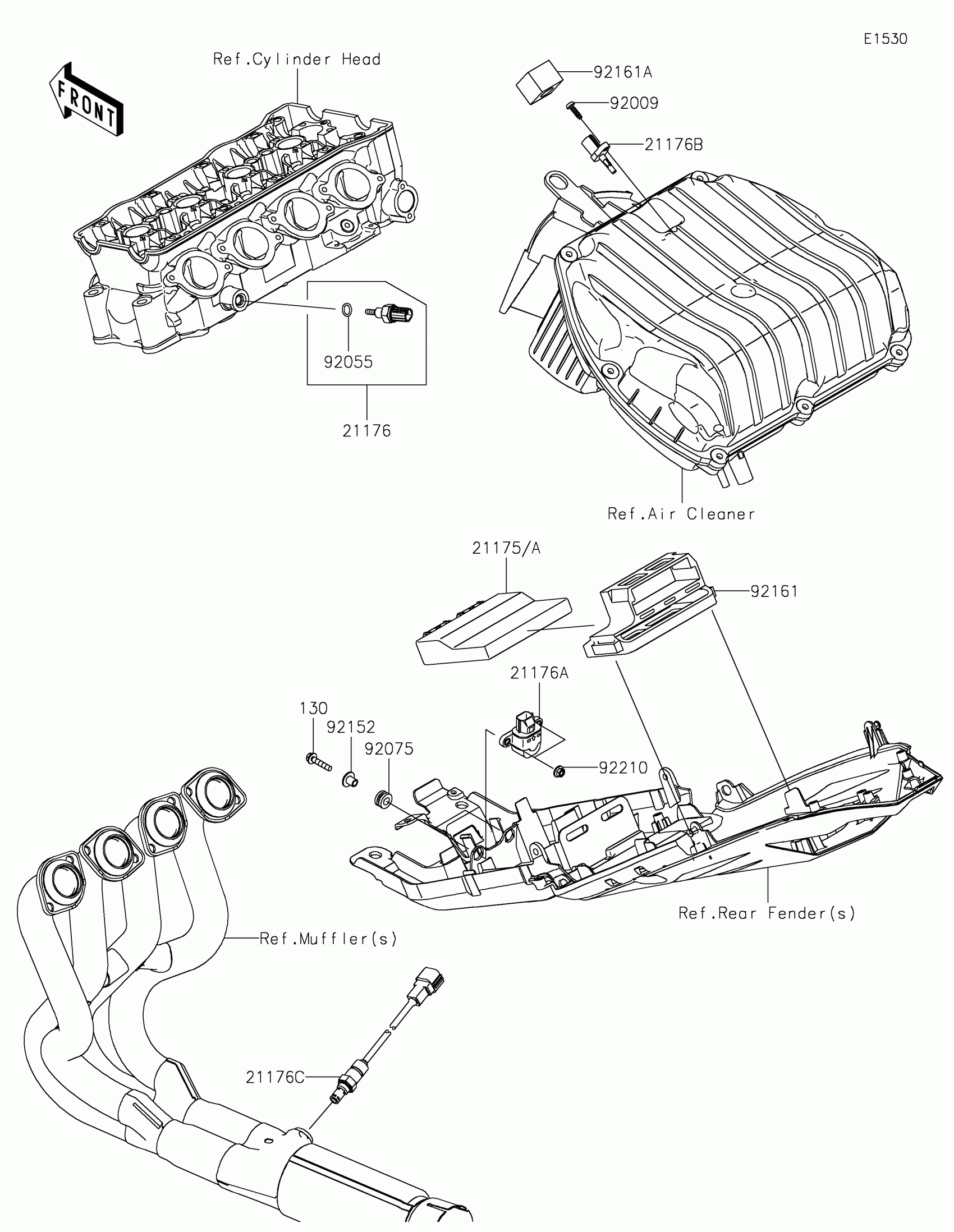 E1530

FRONT

Ref.Cylinder Head

92161A

92009

21176B

92055

21176

Ref.Air Cleaner

21175/A

92161

21176A

130

92152

92075

92210

Ref.Rear Fender(s)

Ref.Muffler(s)

21176C