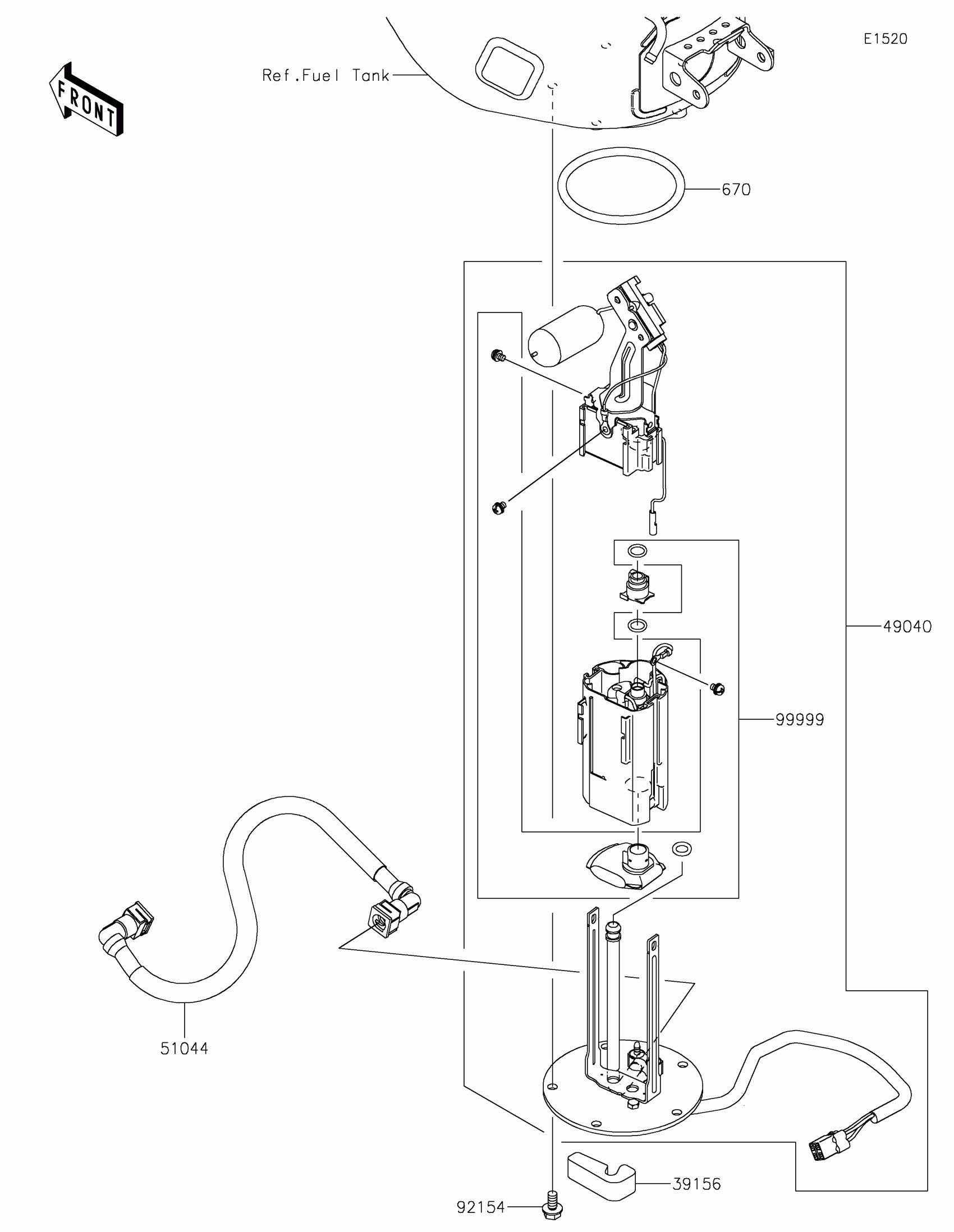 E1520

FRONT

Ref.Fuel Tank

670

49040

99999

51044

39156

92154