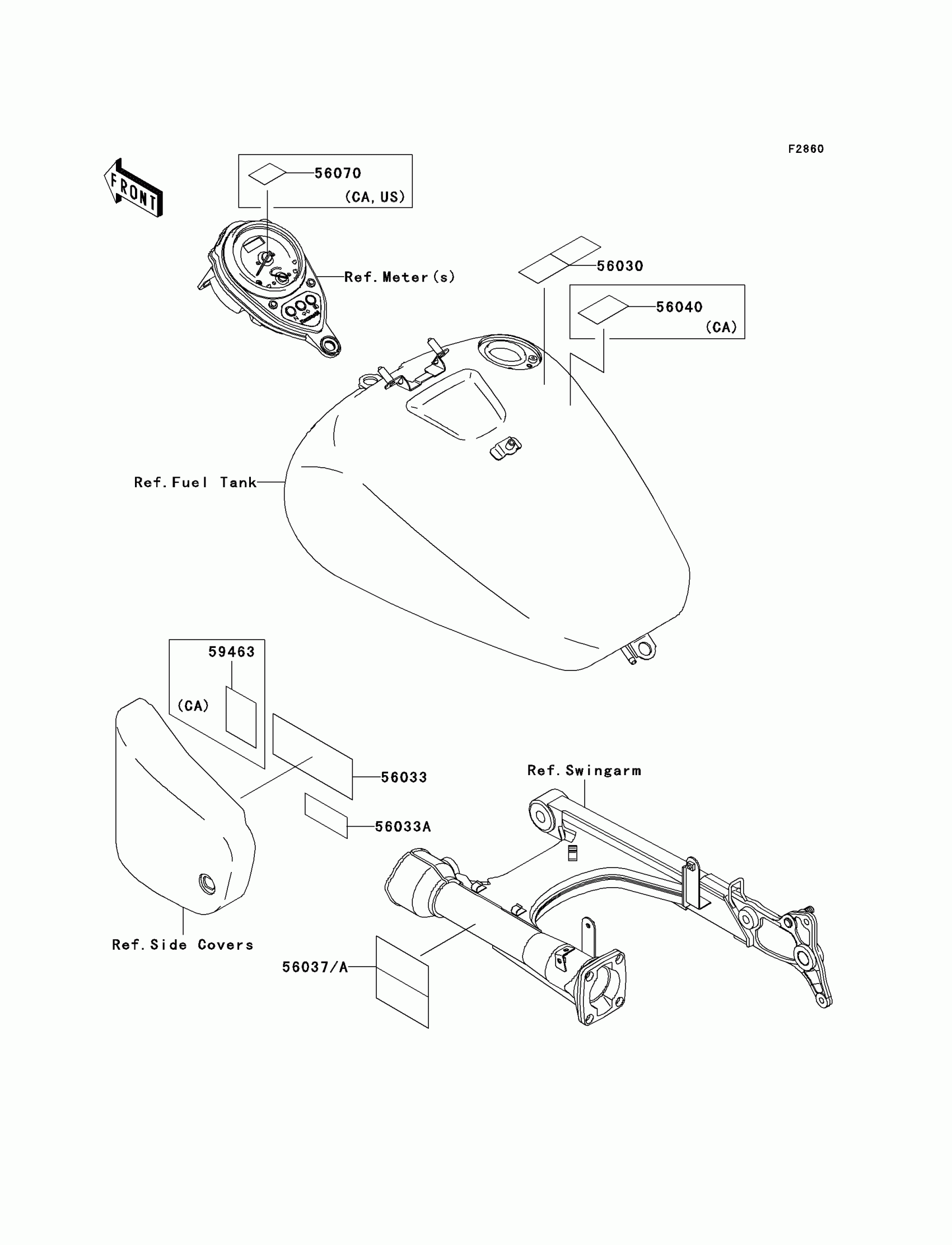 F2860

FRONT

56070
(CA, US)

Ref. Meter (s)

56030

56040
(CA)

Ref. Fuel Tank

59463
(CA)

56033

56033A

Ref. Swingarm

Ref. Side Covers

56037/A