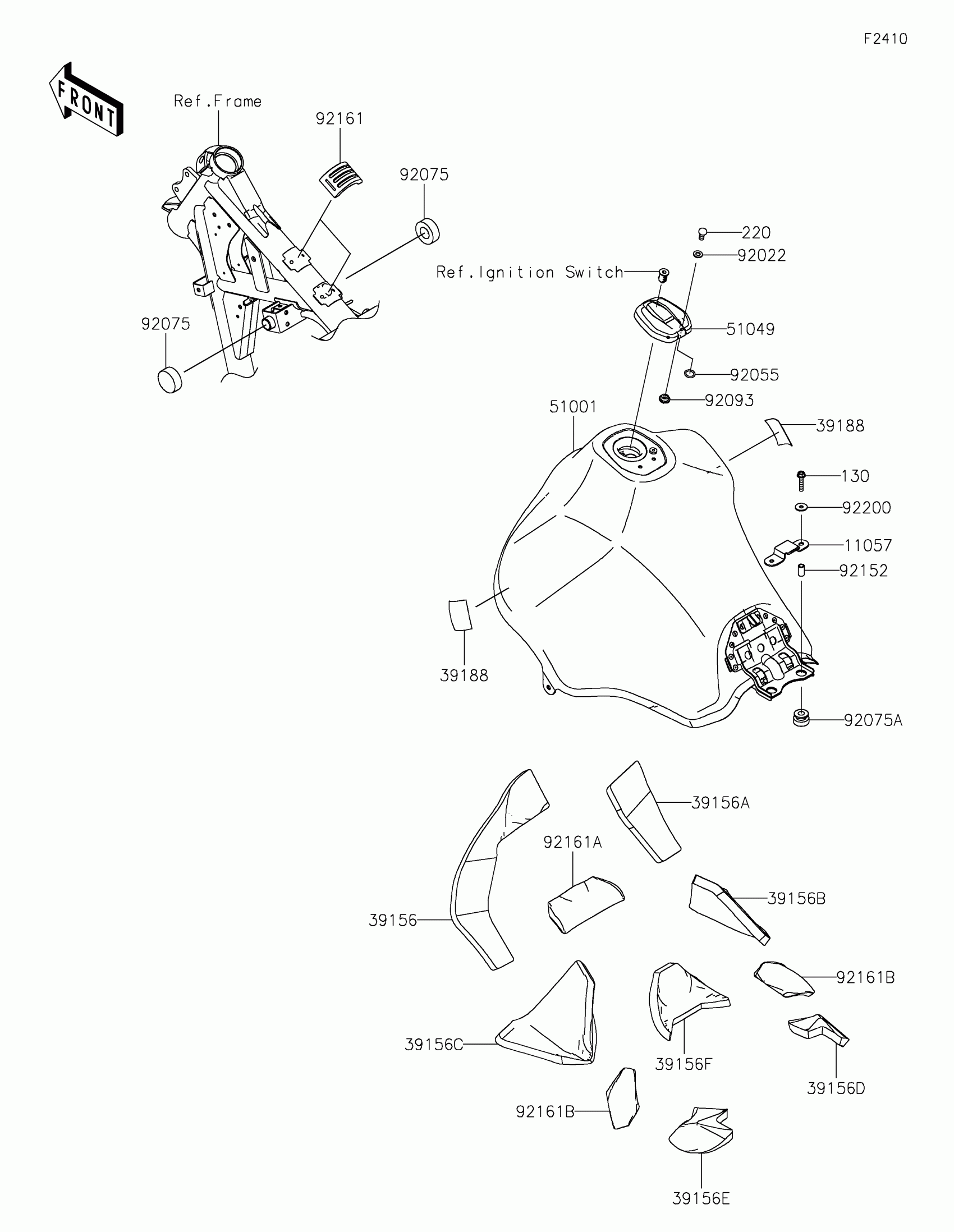 F2410

FRONT

Ref.Frame

92161

92075

92075

220

92022

Ref.Ignition Switch

51049

92055

92093

51001

39188

130

92200

11057

92152

39188

92075A

39156A

92161A

39156B

39156

92161B

39156C

39156F

39156D

92161B

39156E