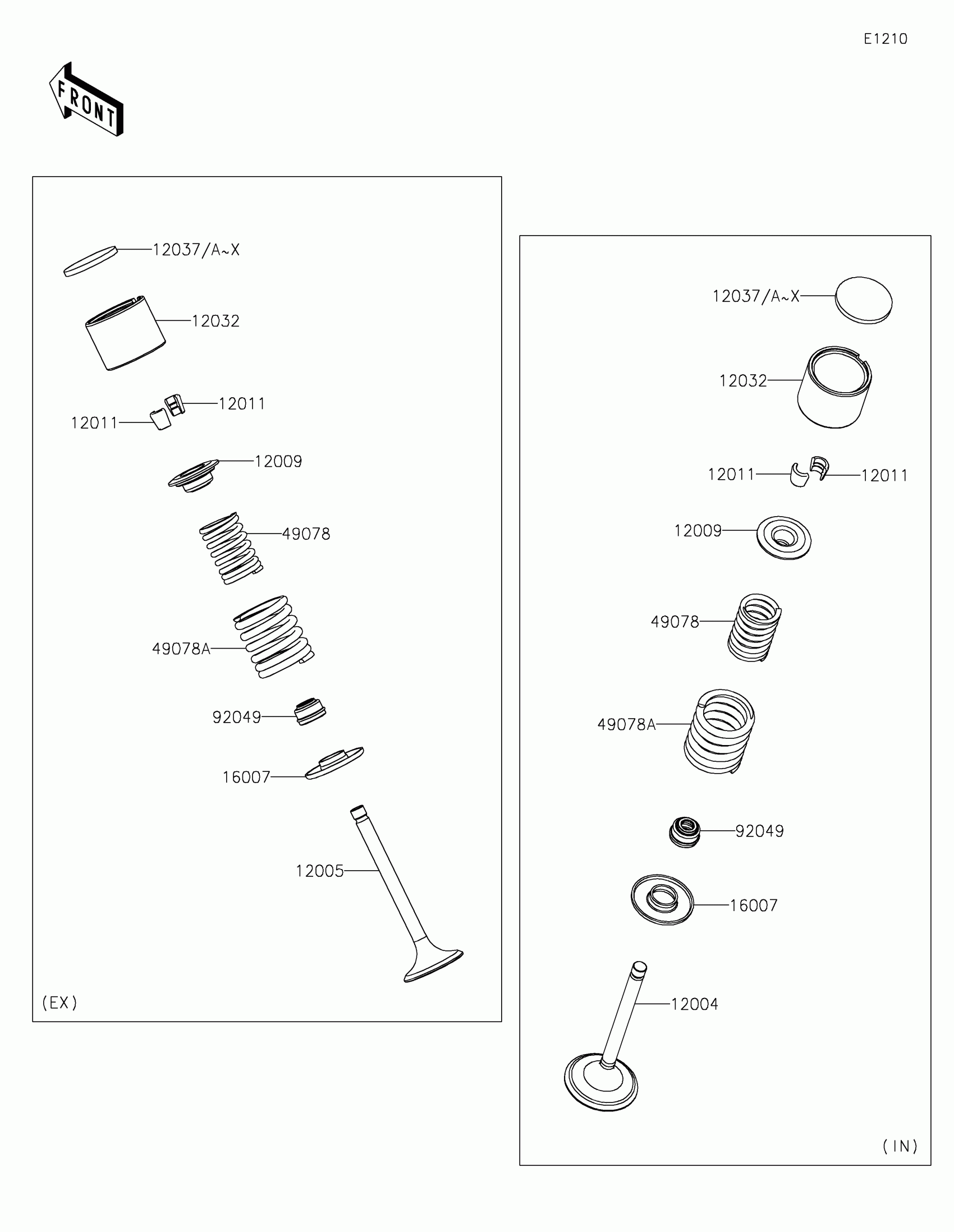 E1210

FRONT

12037/A~X
12032
12011
12011
12009
49078
49078A
92049
16007
12005
(EX)

12037/A~X
12032
12011
12011
12009
49078
49078A
92049
16007
12004
(IN)