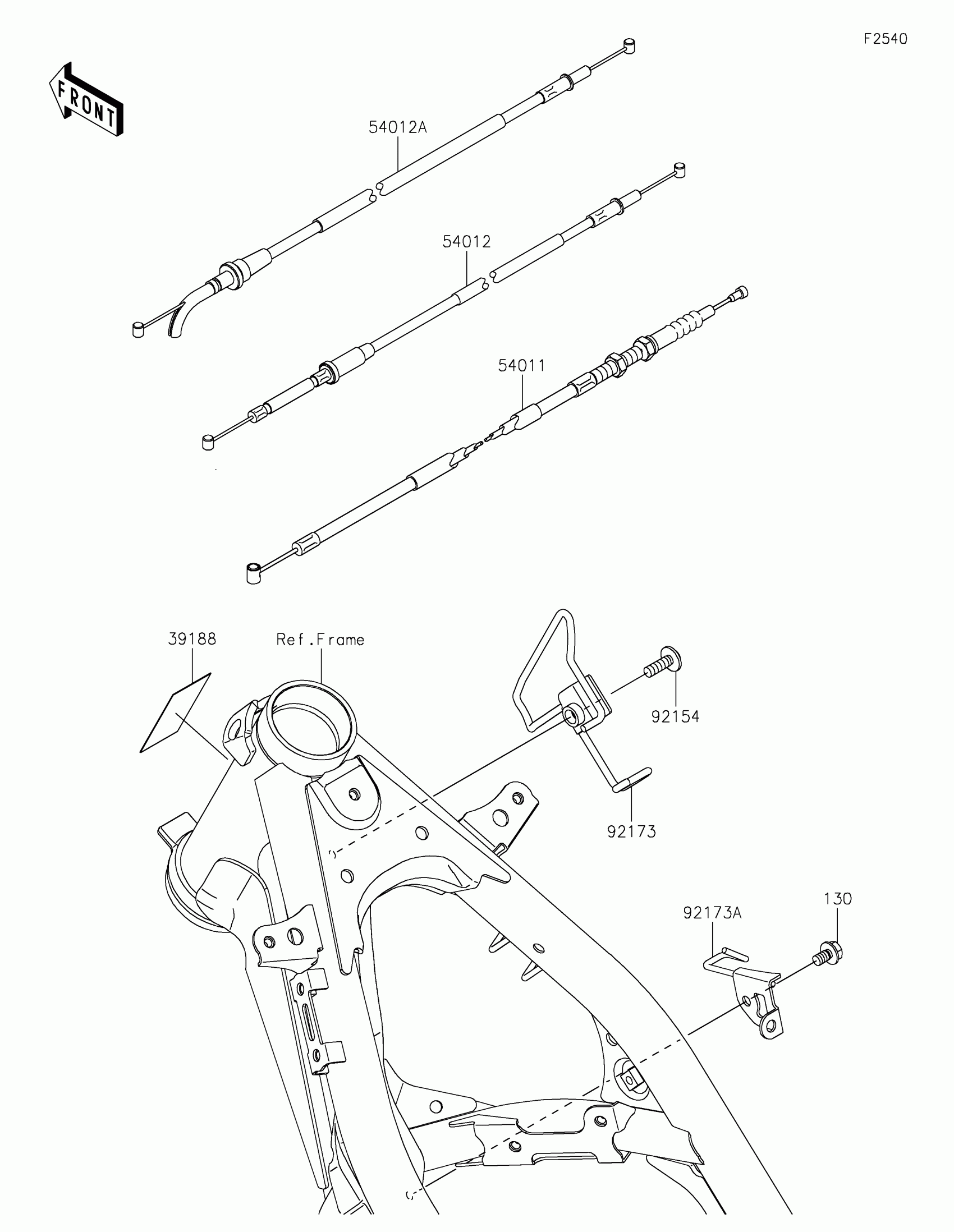 F2540

FRONT

54012A

54012

54011

39188

Ref.Frame

92154

92173

92173A

130