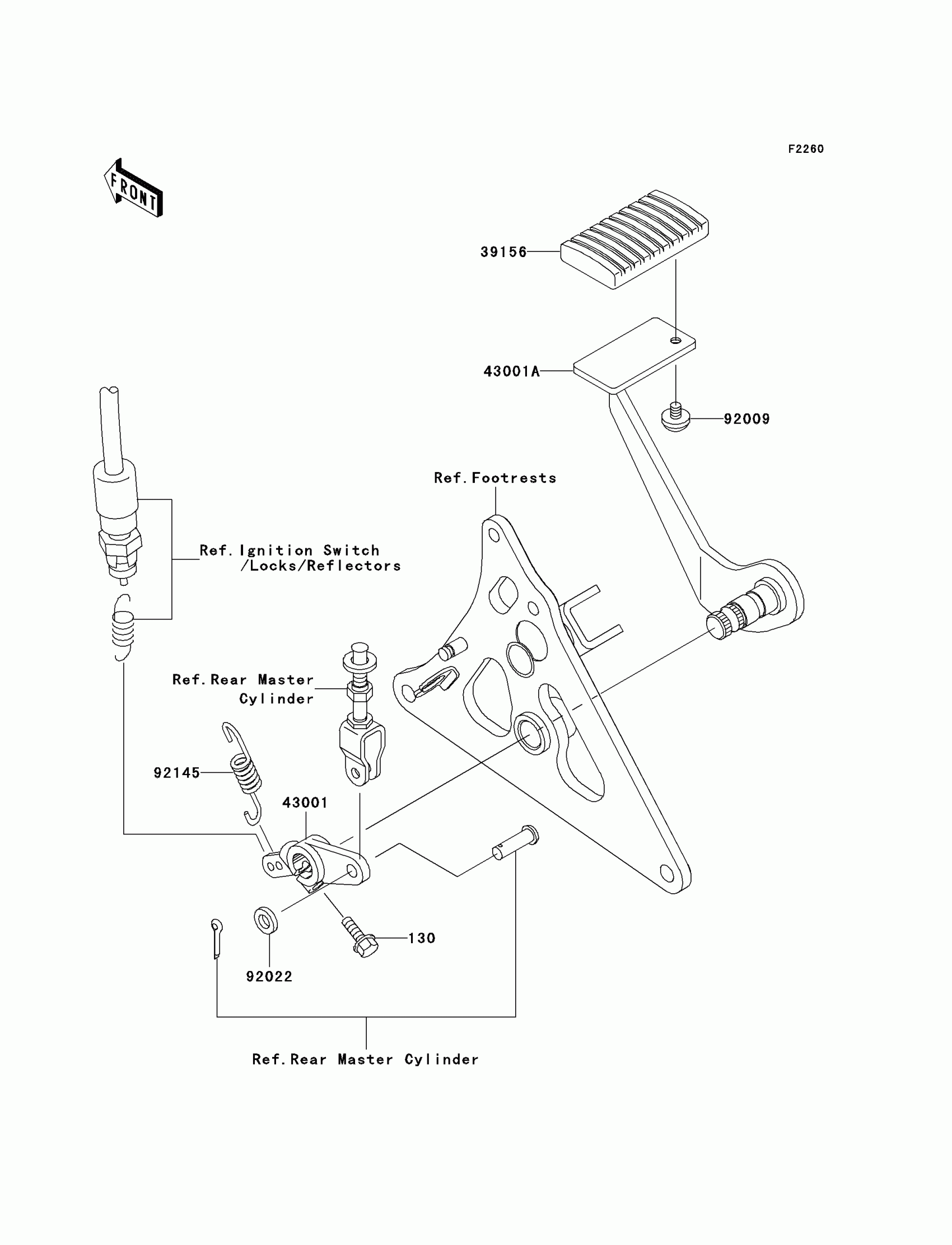 F2260

FRONT

39156

43001A

92009

Ref.Footrests

Ref.Ignition Switch /Locks/Reflectors

Ref.Rear Master Cylinder

92145

43001

130

92022

Ref.Rear Master Cylinder