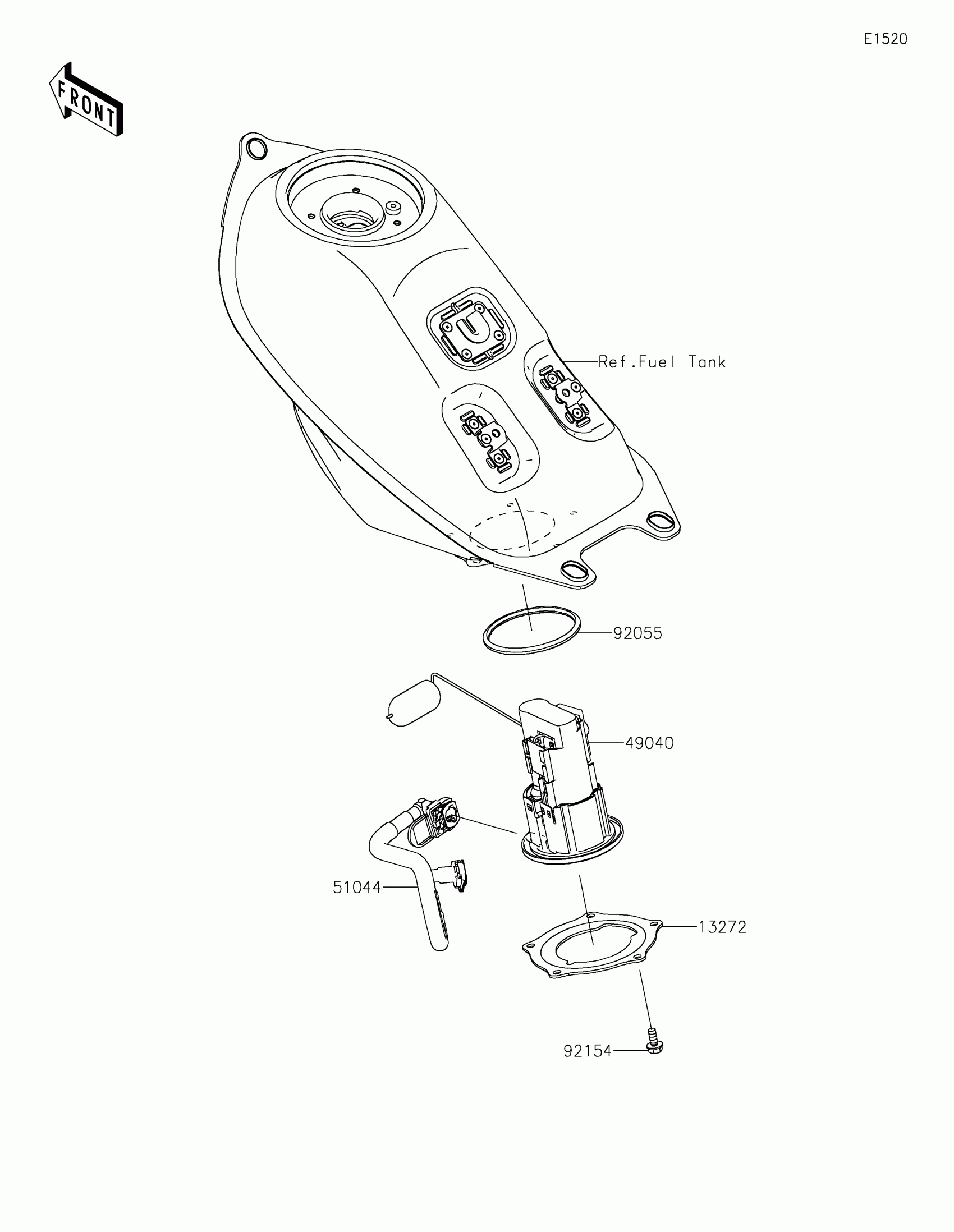 E1520

FRONT

Ref.Fuel Tank

92055

49040

51044

13272

92154