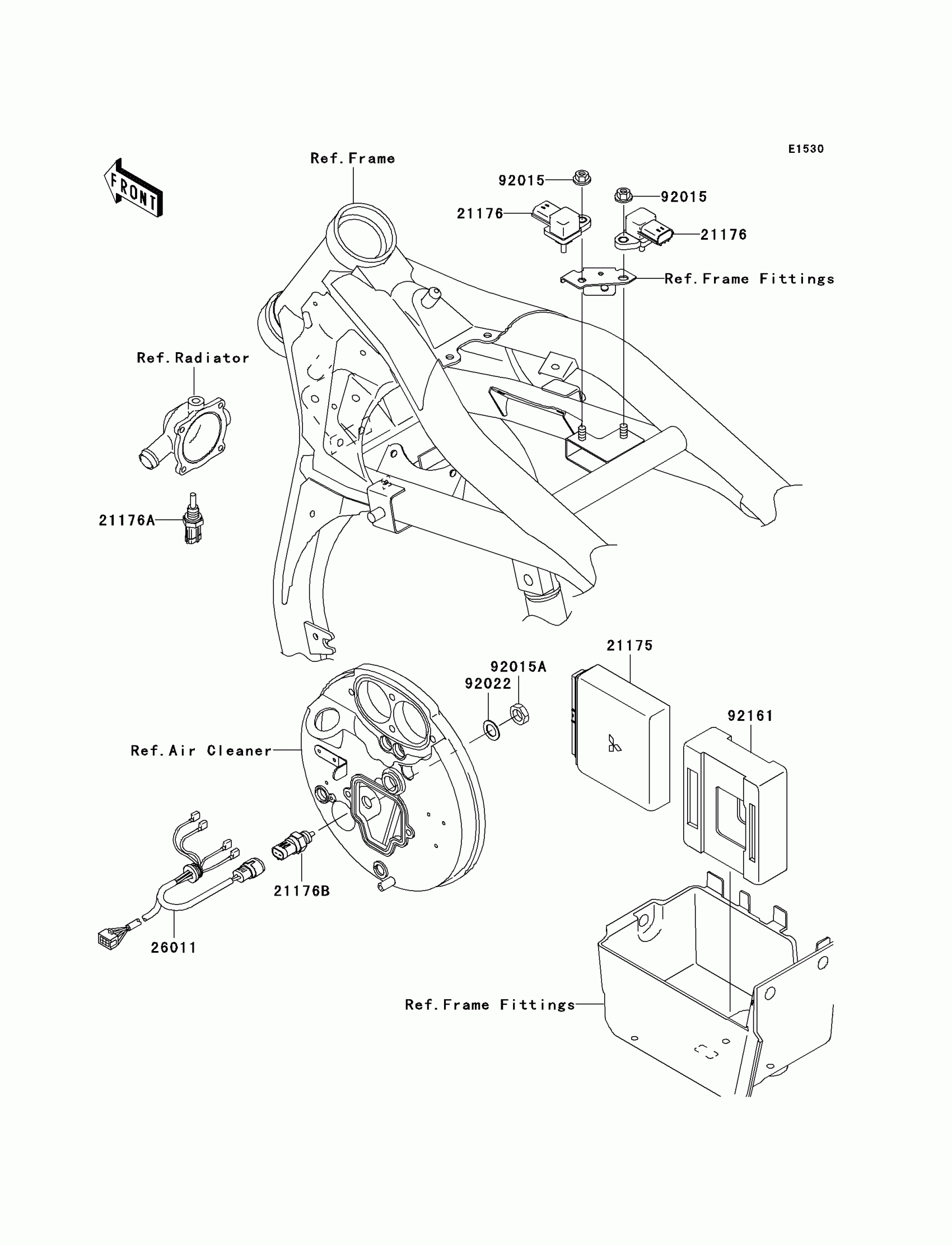 E1530

FRONT

Ref.Frame

92015

92015

21176

21176

Ref.Frame Fittings

Ref.Radiator

21176A

21175

92015A

92022

92161

Ref.Air Cleaner

21176B

26011

Ref.Frame Fittings