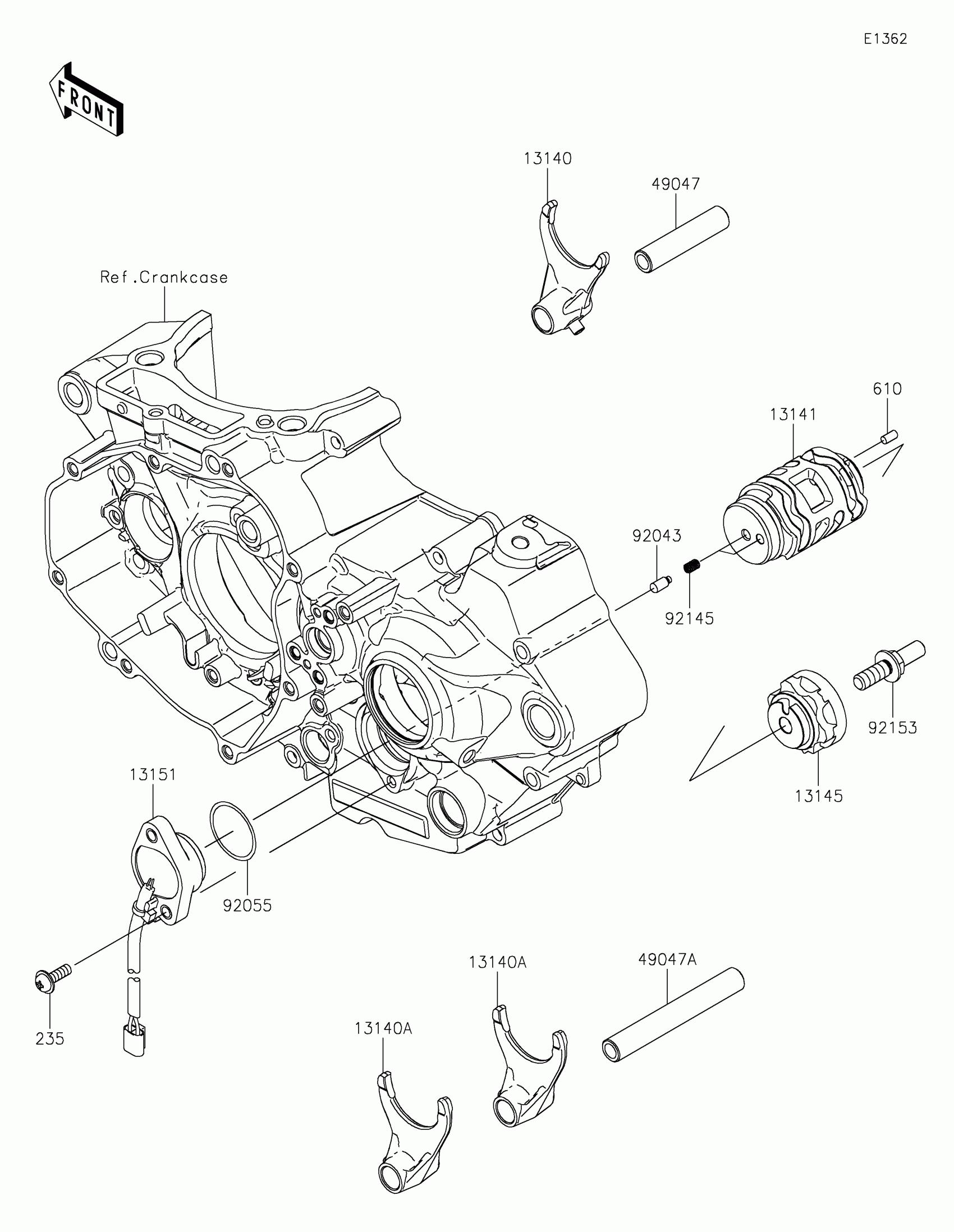 E1362

FRONT

13140

49047

Ref.Crankcase

610

13141

92043

92145

92153

13145

13151

92055

235

13140A

49047A

13140A