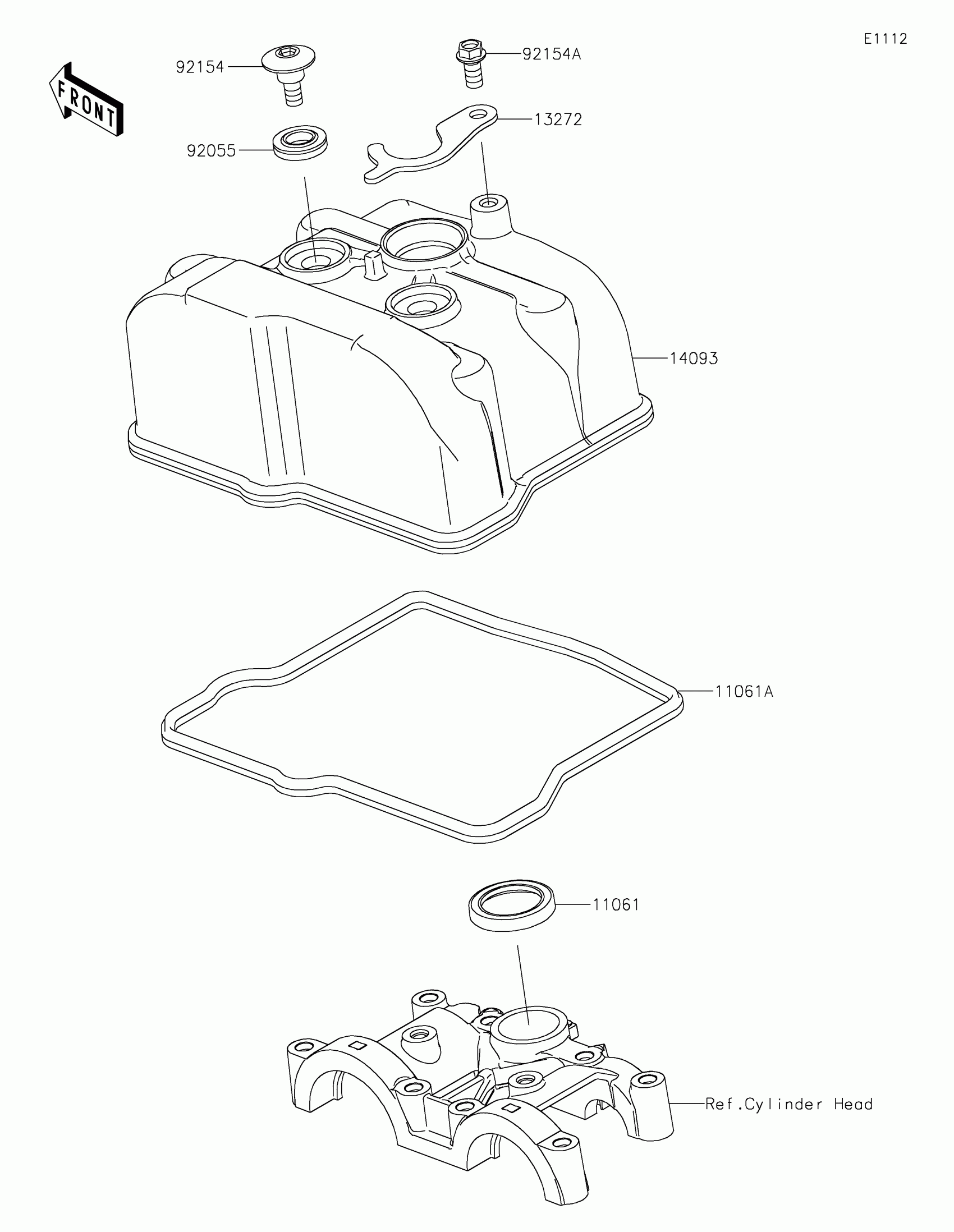 E1112

FRONT

92154

92154A

13272

92055

14093

11061A

11061

Ref.Cylinder Head