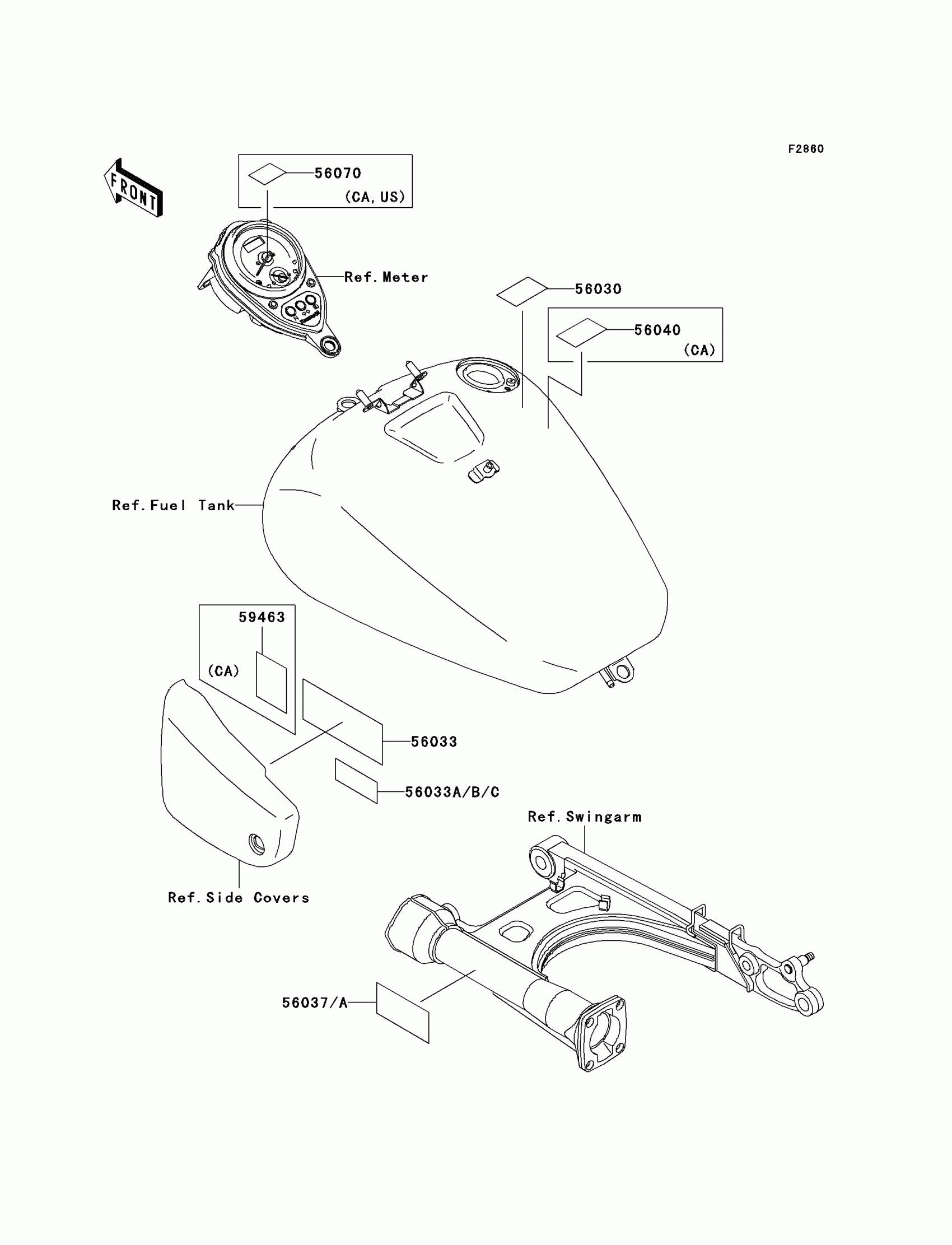 F2860

FRONT

56070
(CA, US)

Ref. Meter

56030

56040
(CA)

Ref. Fuel Tank

59463
(CA)

56033

56033A/B/C

Ref. Swingarm

Ref. Side Covers

56037/A