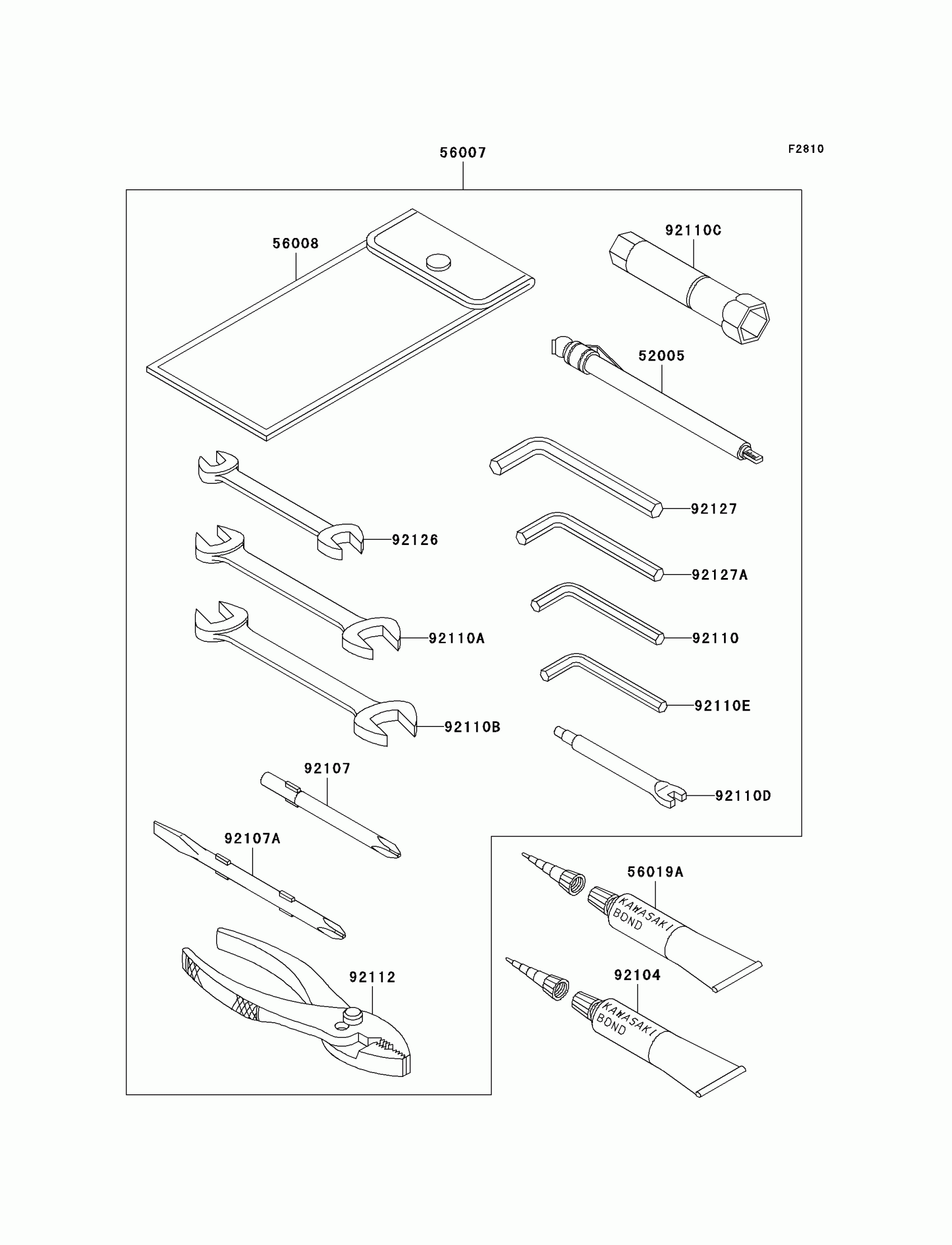 56007

F2810

56008

92110C

52005

92127

92126

92127A

92110A

92110

92110E

92110B

92107

92110D

92107A

56019A

KAWASAKI BOND

92112

92104

KAWASAKI BOND