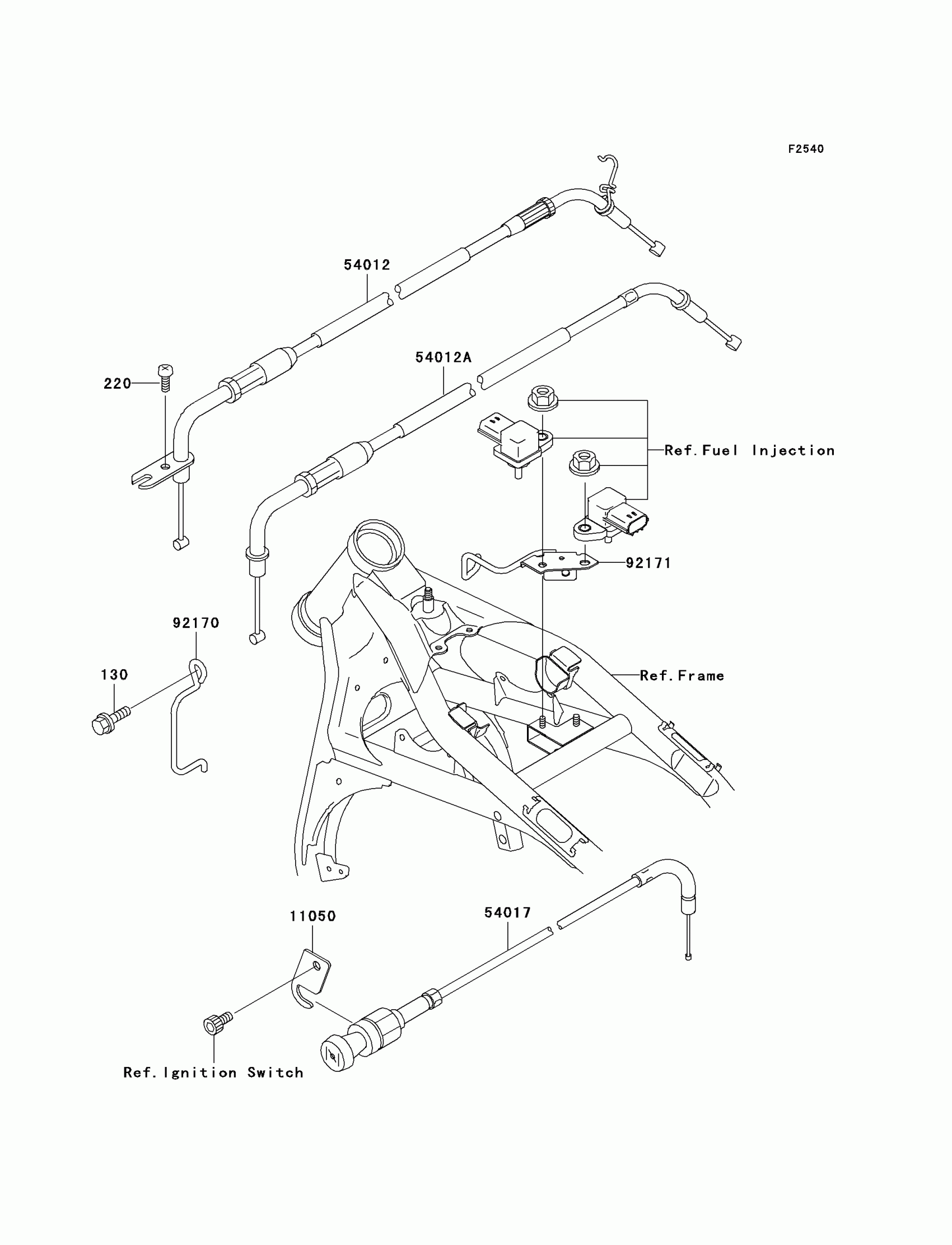 F2540

54012

54012A

220

Ref.Fuel Injection

92171

92170

130

Ref.Frame

11050

54017

Ref.Ignition Switch