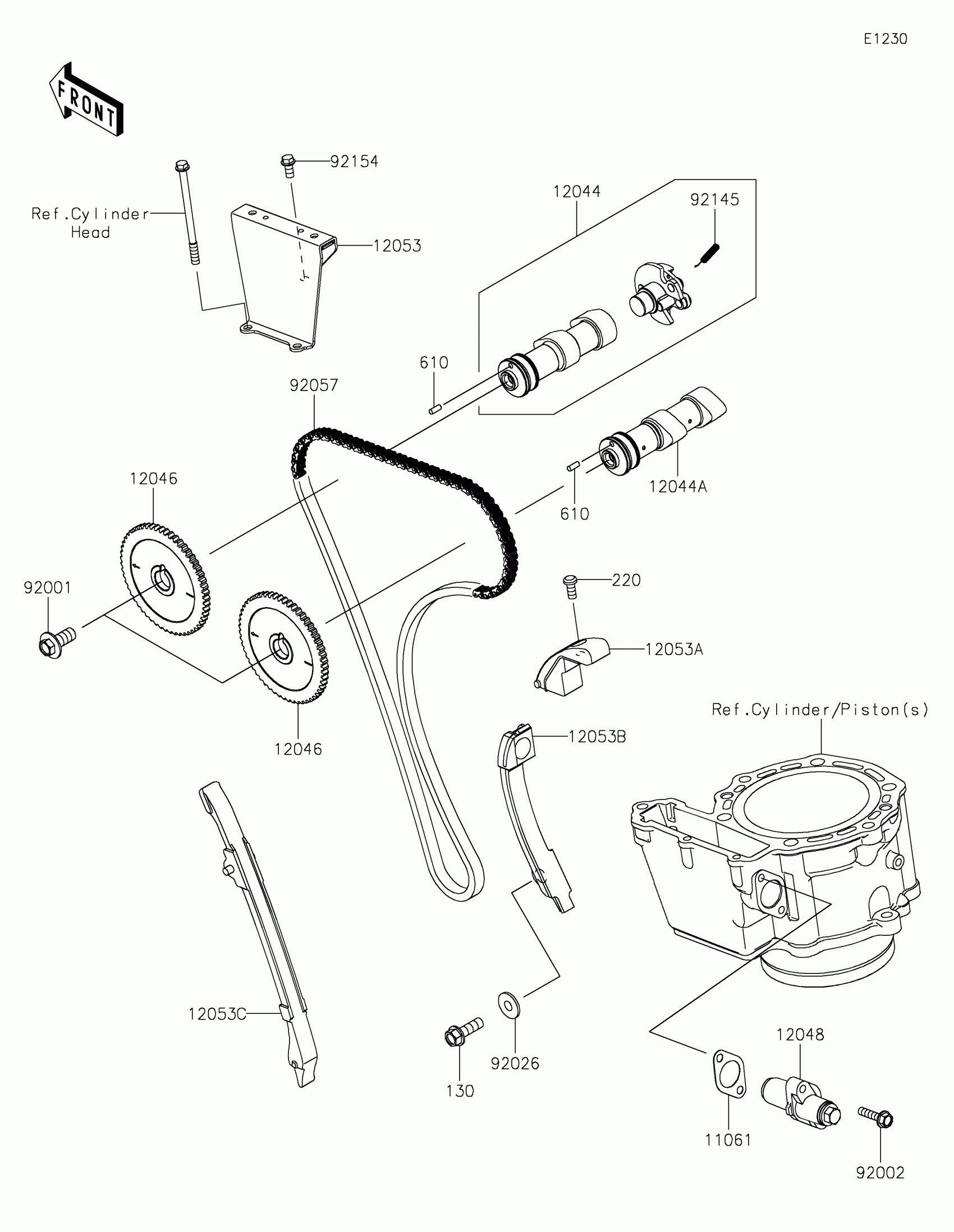 E1230

FRONT

92154

Ref.Cylinder Head

12053

12044

92145

610

92057

12044A

610

12046

92001

220

12053A

12046

Ref.Cylinder/Piston(s)

12053B

12053C

130

92026

12048

11061

92002