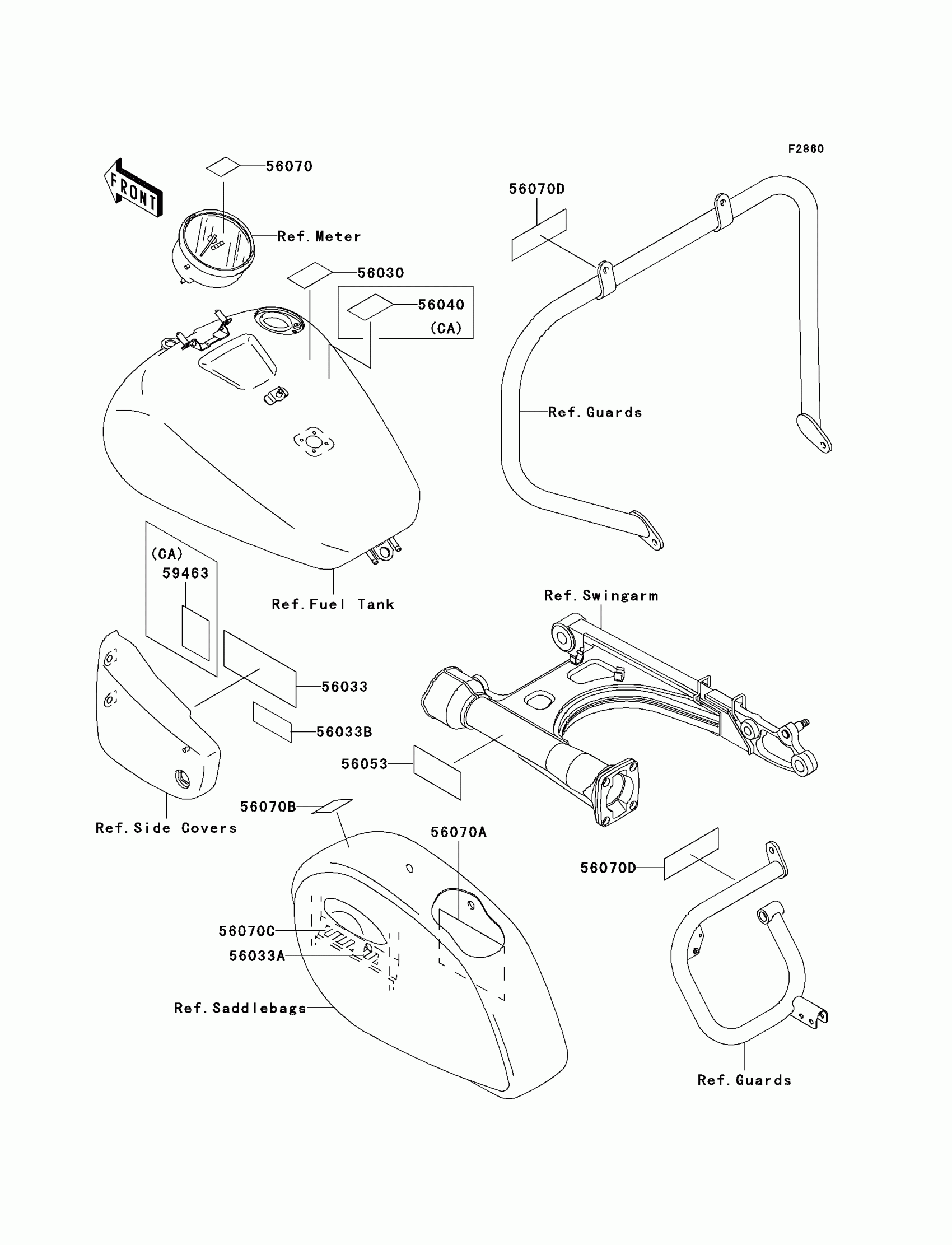 F2860

FRONT

56070

Ref.Meter

56030

56040
(CA)

56070D

Ref.Guards

(CA)
59463

Ref.Fuel Tank

Ref.Swingarm

56033

56033B

56053

Ref.Side Covers

56070B

56070A

56070D

56070C

56033A

Ref.Saddlebags

Ref.Guards