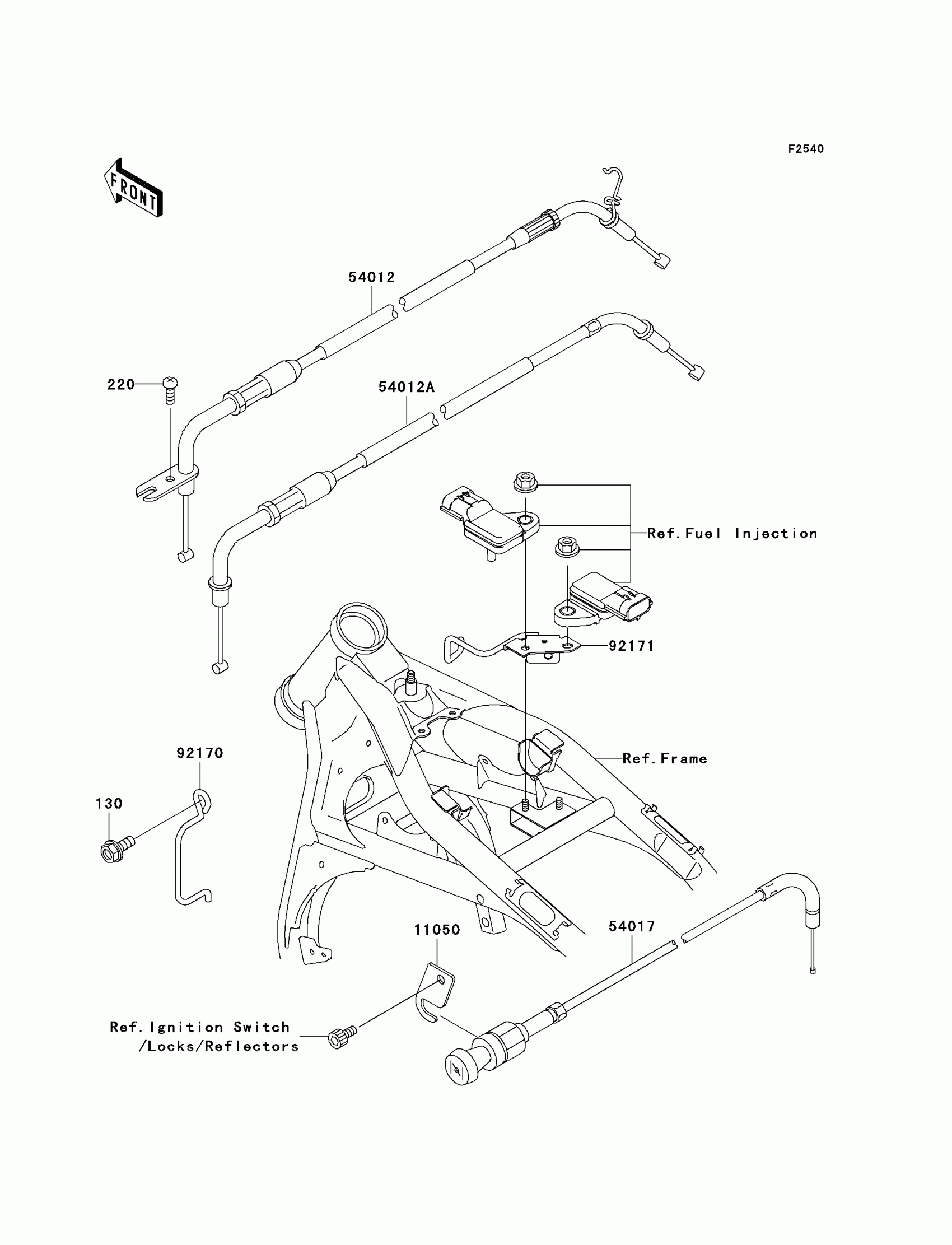 F2540

FRONT

54012

220

54012A

Ref.Fuel Injection

92171

92170

130

Ref.Frame

11050

54017

Ref.Ignition Switch
/Locks/Reflectors