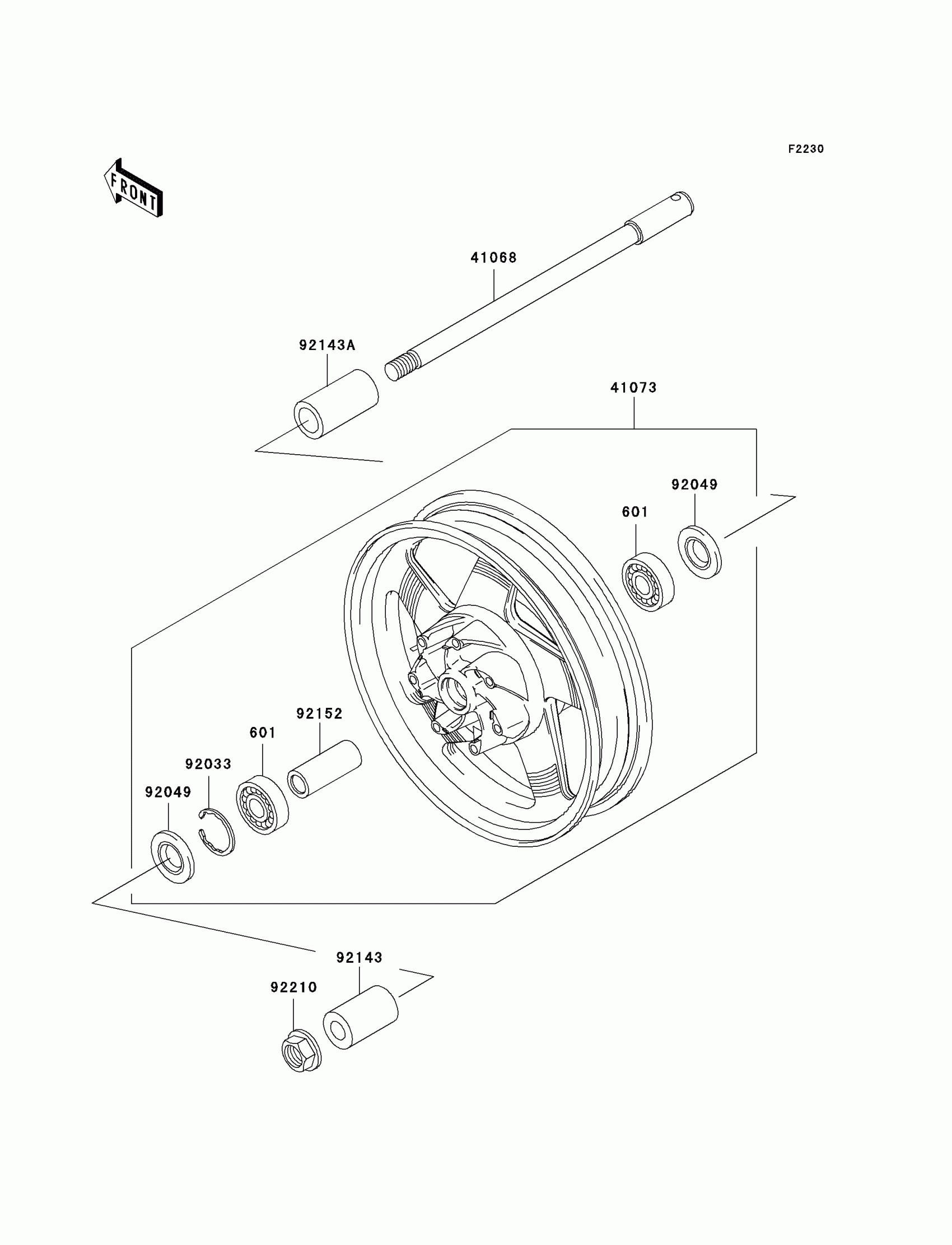 F2230

FRONT

41068

92143A

41073

92049

601

92152

601

92033

92049

92143

92210