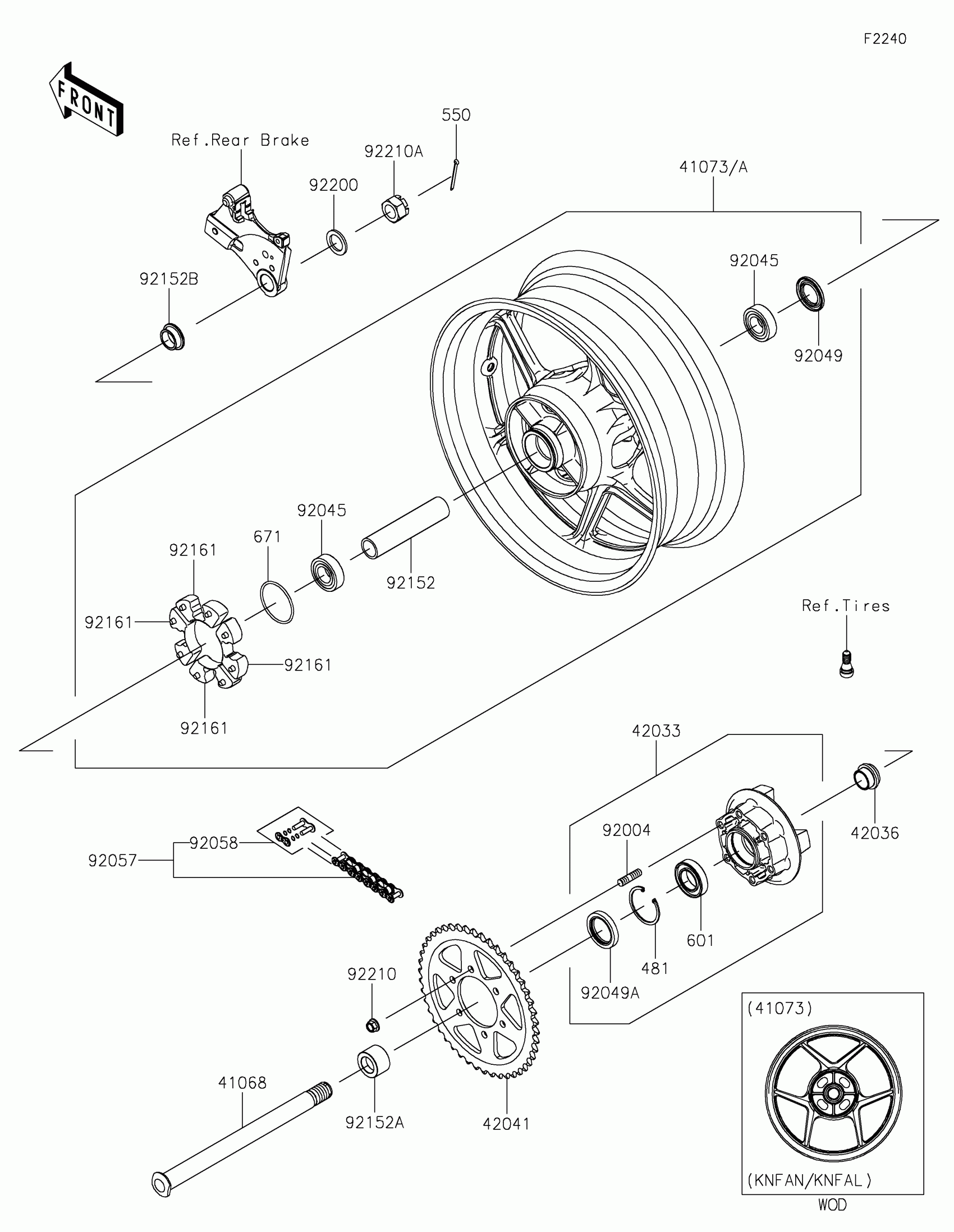 F2240

FRONT

Ref.Rear Brake

550

92210A

92200

41073/A

92152B

92045

92049

92045

671

92161

92161

92152

92161

92161

Ref.Tires

42033

42036

92058

92057

92004

601

481

92049A

92210

41068

92152A

42041

(41073)

(KNFAN/KNFAL)

WOD