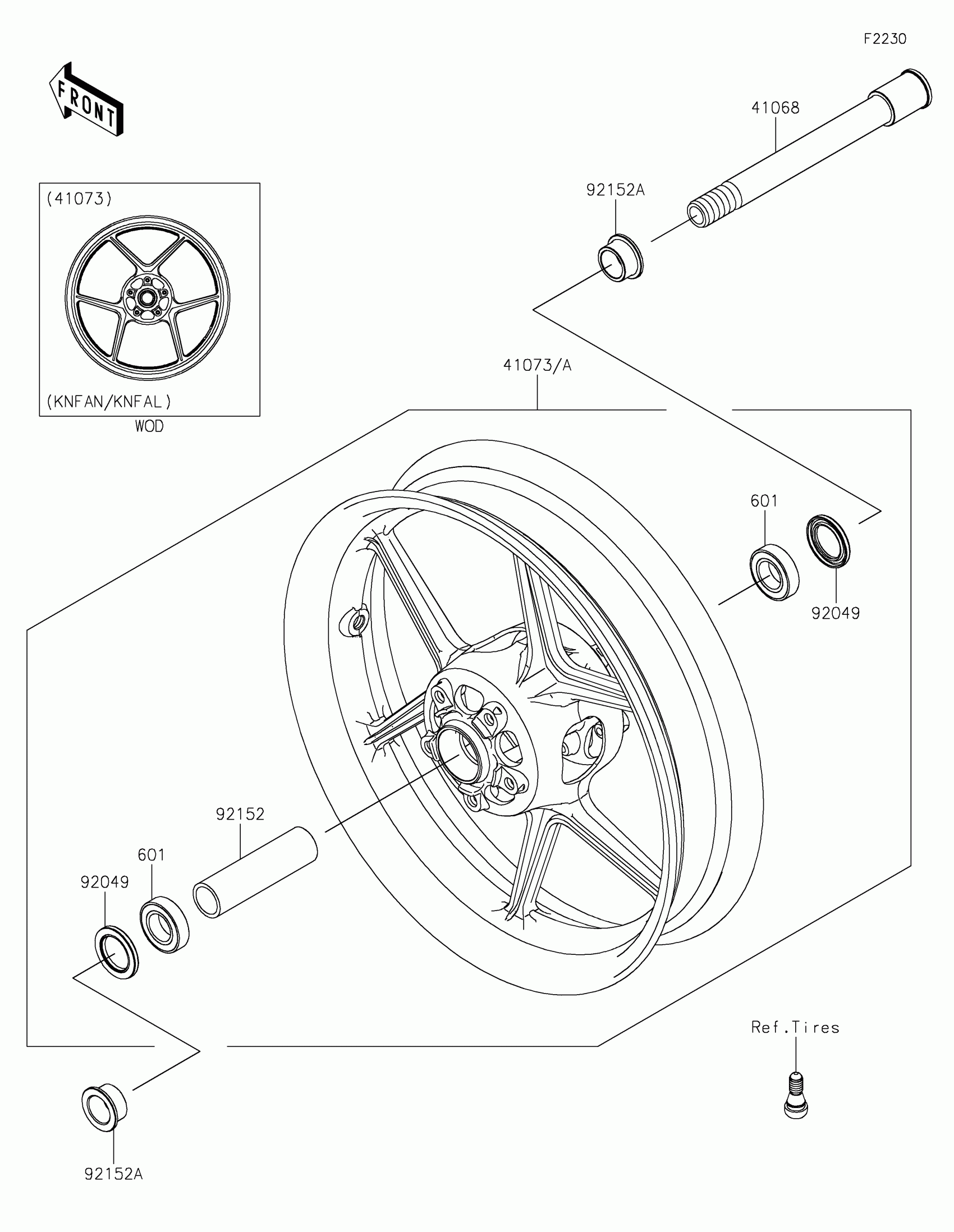 F2230

FRONT

41068

92152A

(41073)

(KNFAN/KNFAL)

WOD

41073/A

601

92049

92152

601

92049

Ref.Tires

92152A